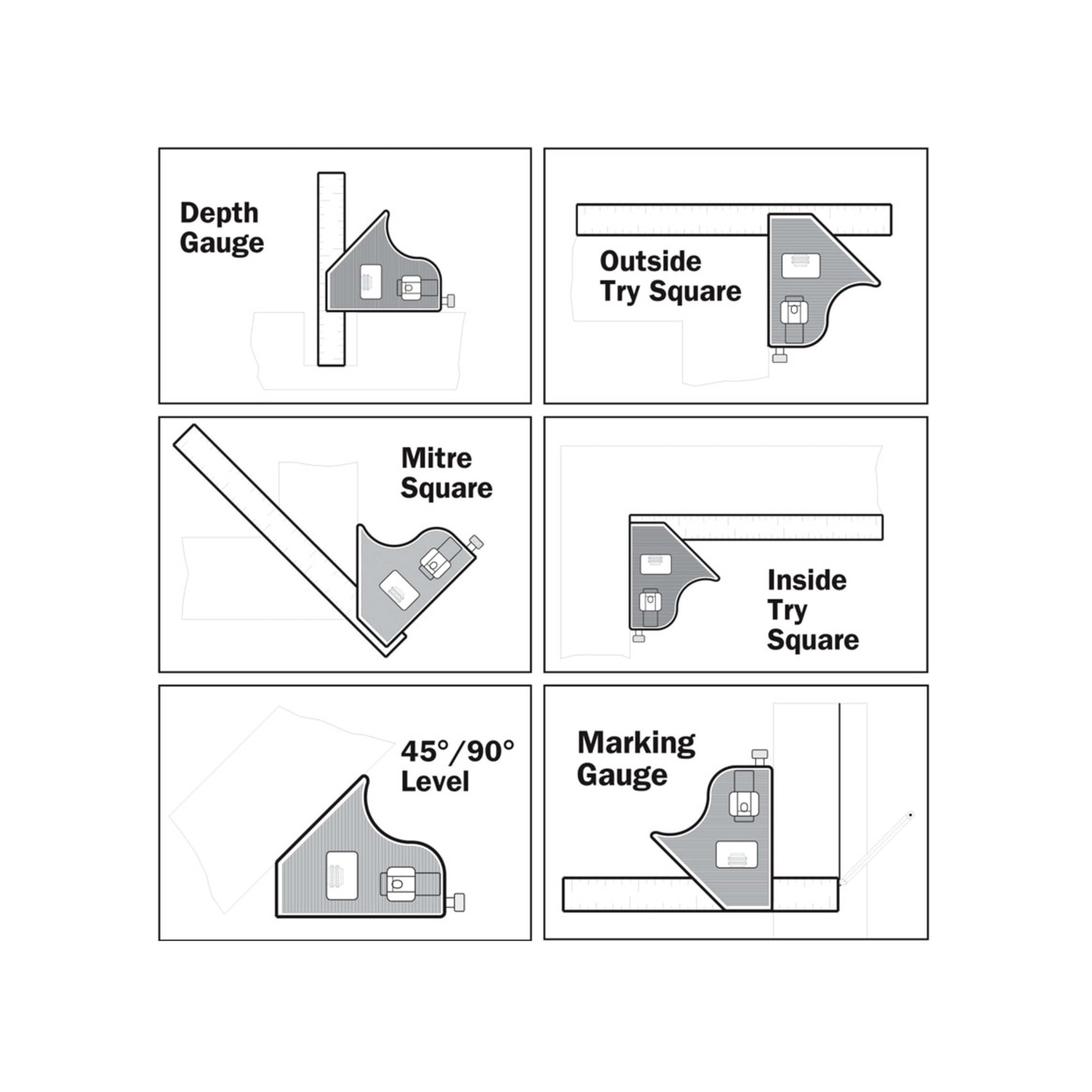 Depth Gauge

Outside Try Square

Mitre Square

Inside Try Square

45°/90° Level

Marking Gauge