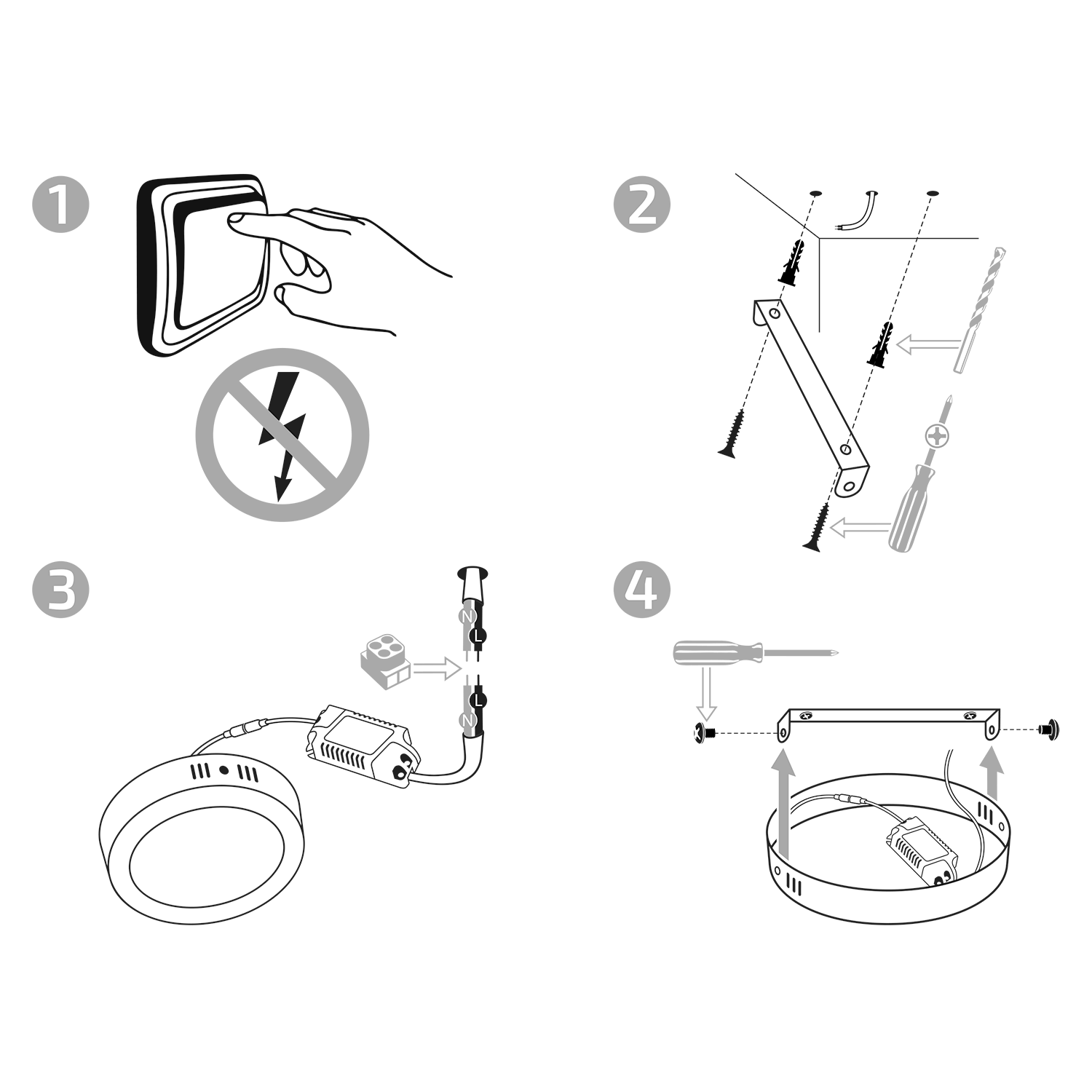 1

2

3

N
L
L
N

4