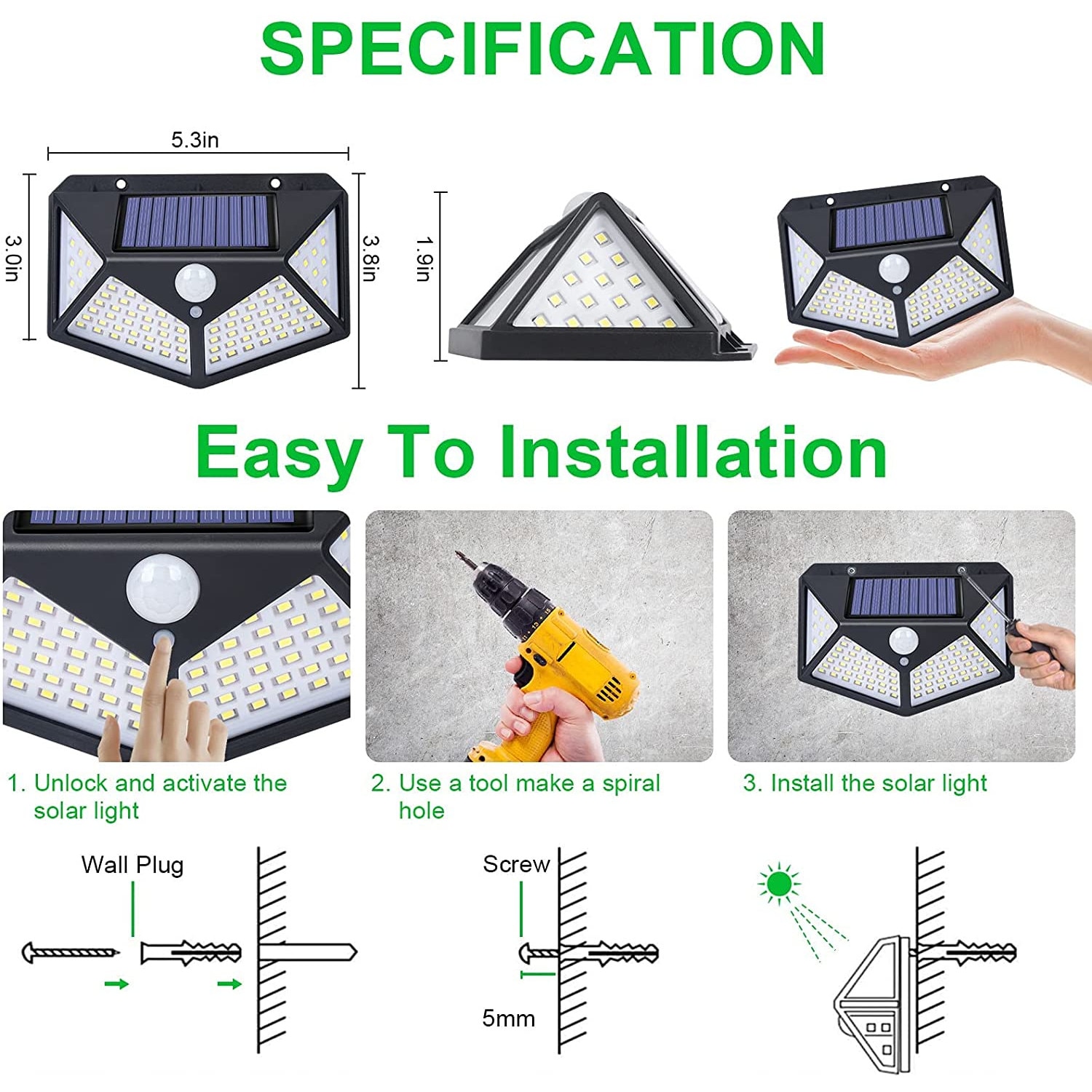 SPECIFICATION

5.3in

3.0in

3.8in

1.9in

Easy To Installation

1. Unlock and activate the solar light

2. Use a tool make a spiral hole

3. Install the solar light

Wall Plug

Screw

5mm