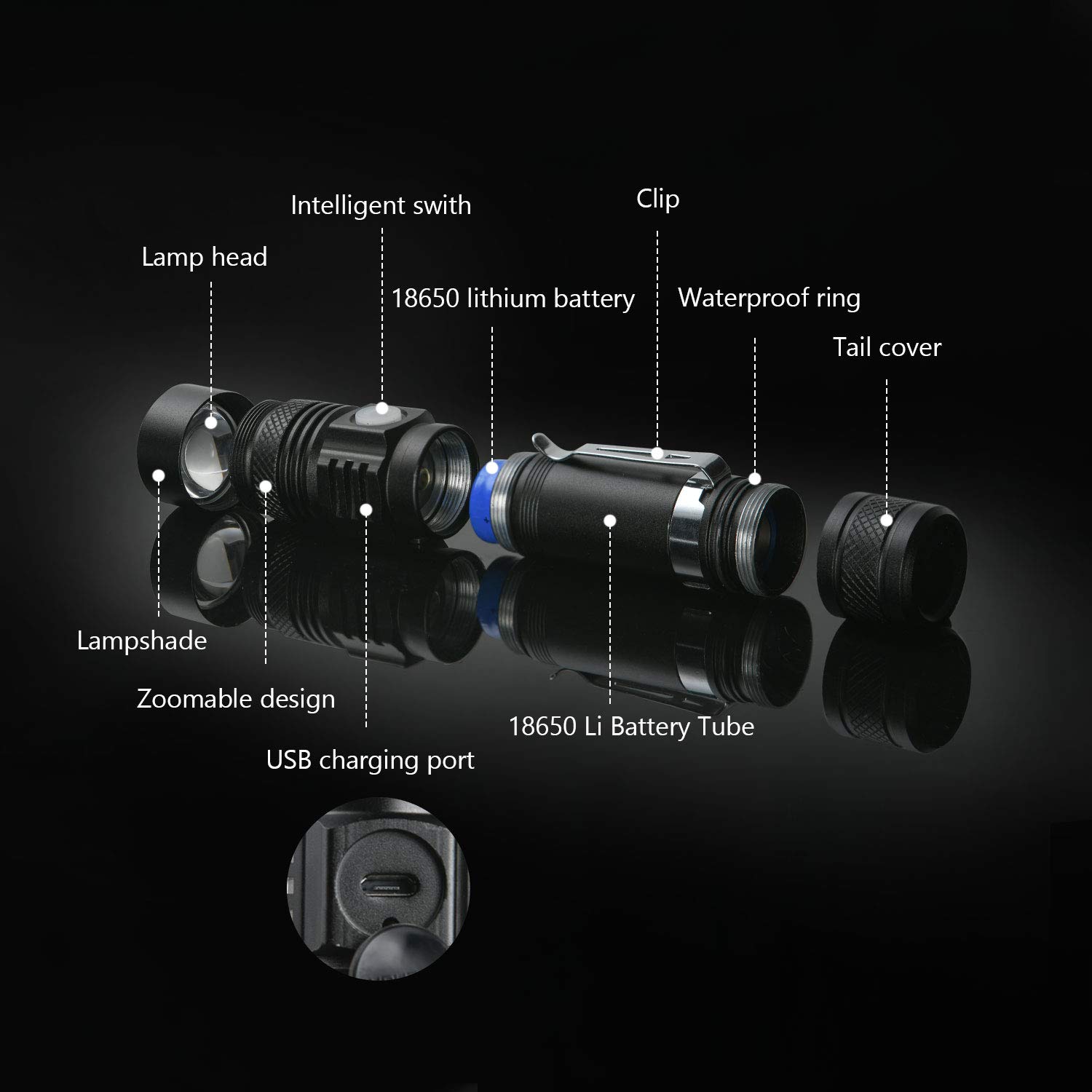 Intelligent swith

Clip

Lamp head

18650 lithium battery

Waterproof ring

Tail cover

Lampshade

Zoomable design

18650 Li Battery Tube

USB charging port