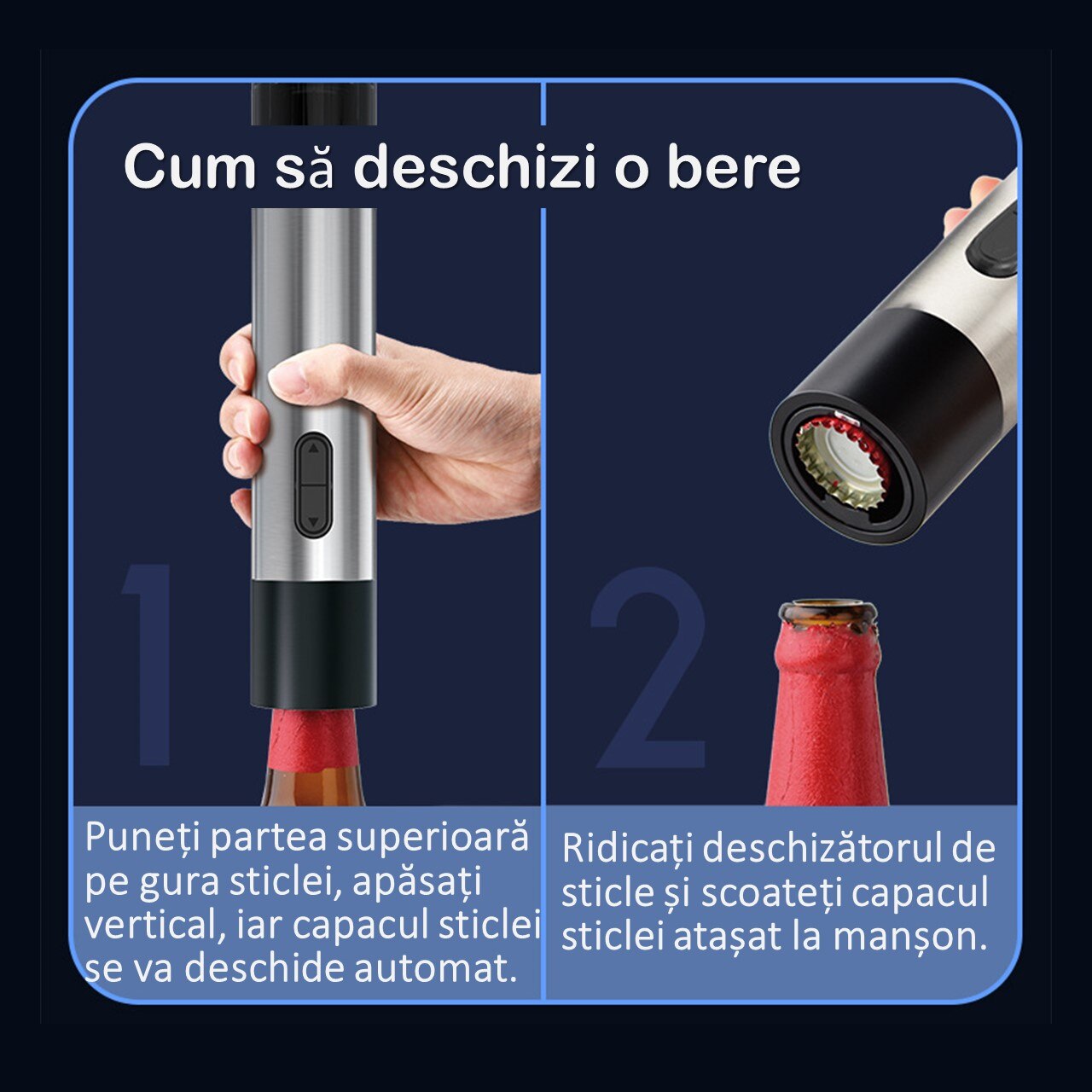 Cum să deschizi o bere

1

Puneți partea superioară pe gura sticlei, apăsați vertical, iar capacul sticlei se va deschide automat.

2

Ridicați deschizătorul de sticle și scoateți capacul sticlei atașat la manșon.