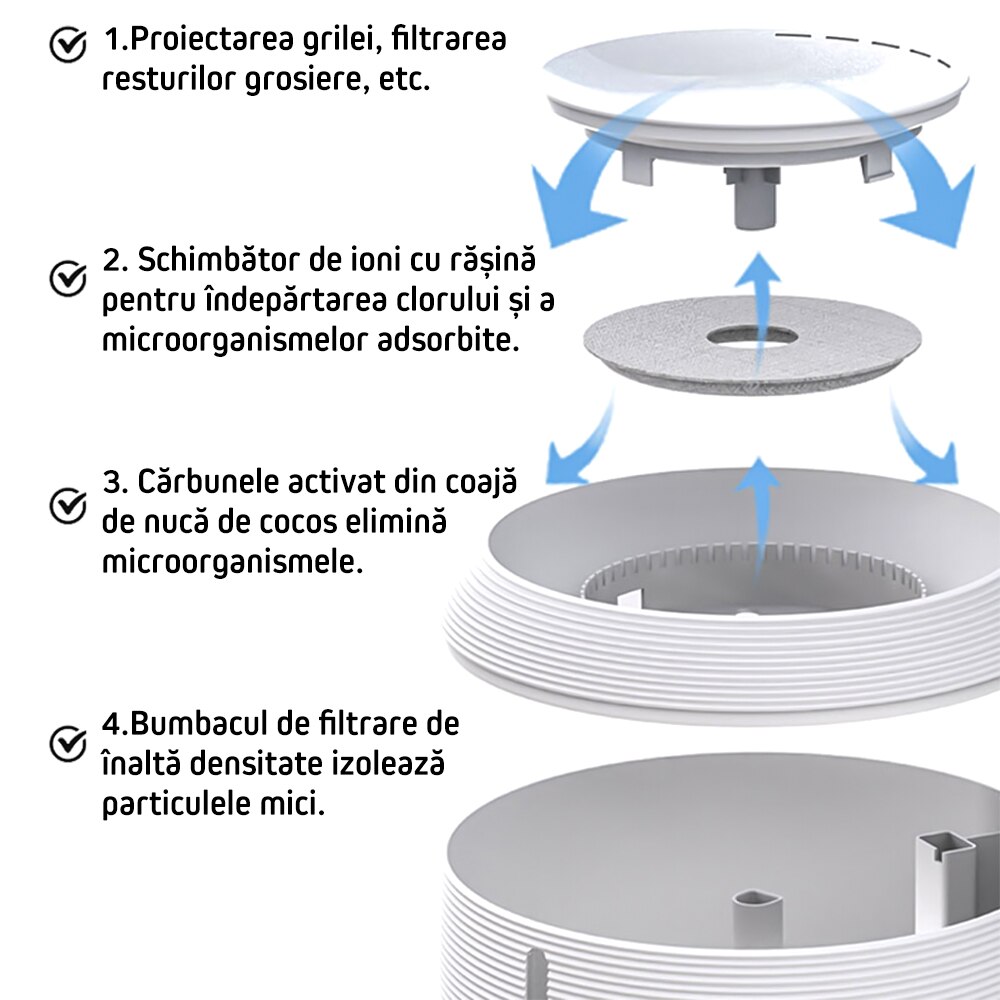 1.Proiectarea grilei, filtrarea resturilor grosiere, etc.

2. Schimbător de ioni cu rășină pentru îndepărtarea clorului și a microorganismelor adsorbite.

3. Cărbunele activat din coajă de nucă de cocos elimină microorganismele.

4.Bumbacul de filtrare de înaltă densitate izolează particulele mici.