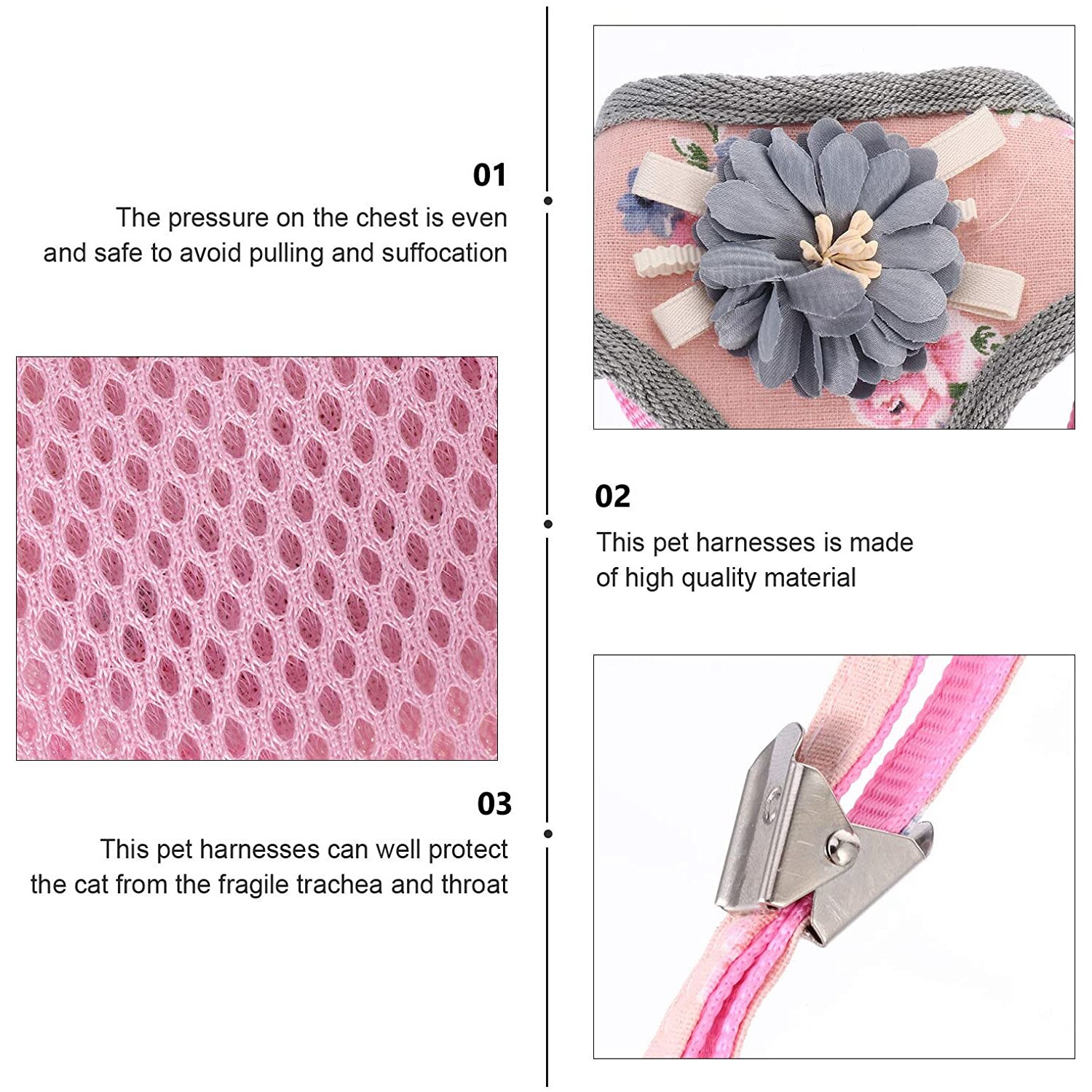 01
The pressure on the chest is even and safe to avoid pulling and suffocation

02
This pet harnesses is made of high quality material

03
This pet harnesses can well protect the cat from the fragile trachea and throat