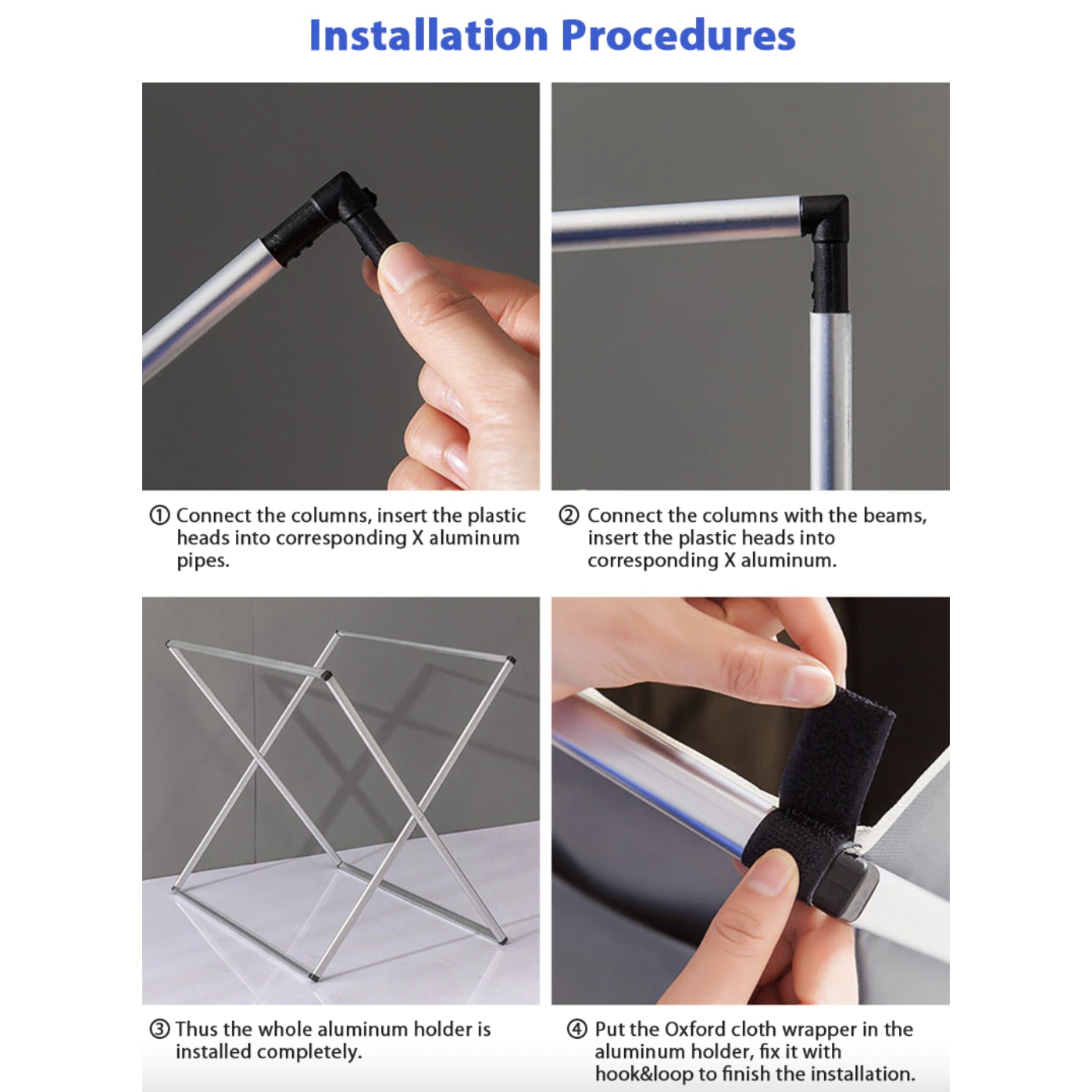 Installation Procedures

① Connect the columns, insert the plastic heads into corresponding X aluminum pipes.

② Connect the columns with the beams, insert the plastic heads into corresponding X aluminum.

③ Thus the whole aluminum holder is installed completely.

④ Put the Oxford cloth wrapper in the aluminum holder, fix it with hook&loop to finish the installation.