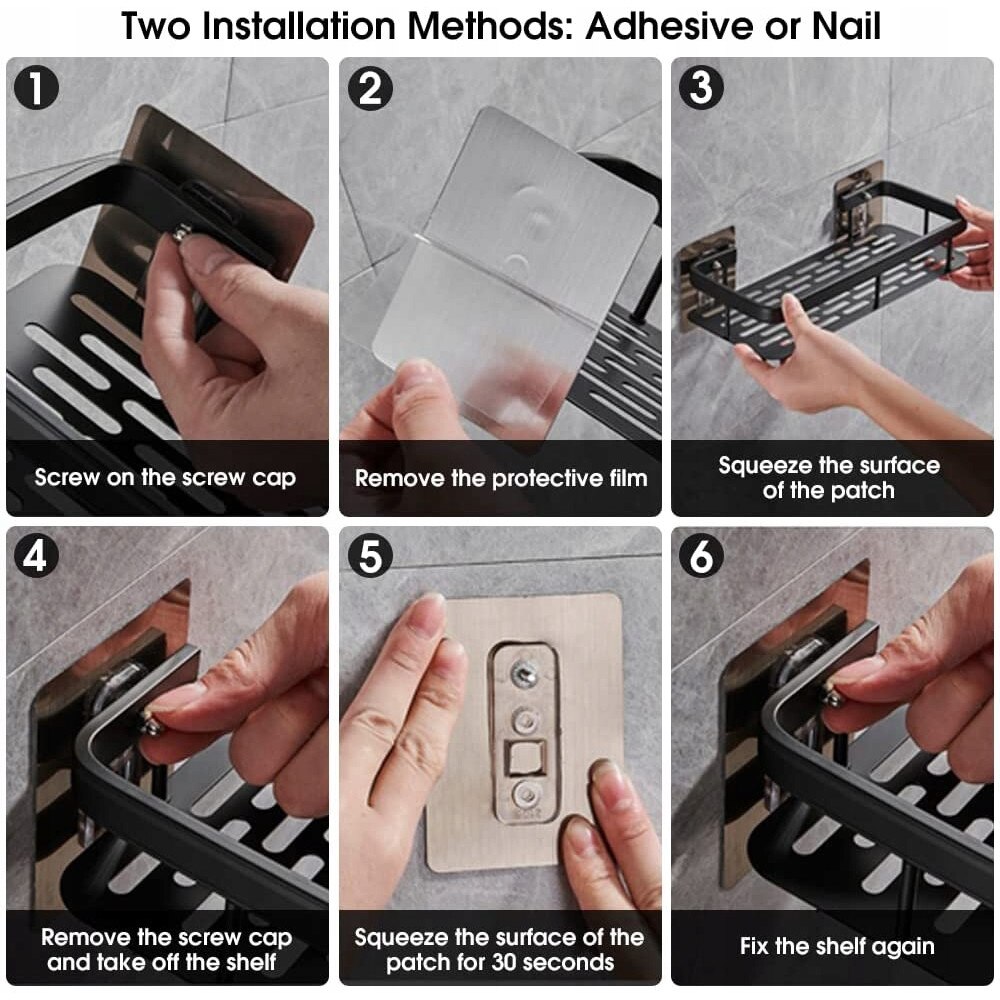 Two Installation Methods: Adhesive or Nail

1
Screw on the screw cap

2
Remove the protective film

3
Squeeze the surface of the patch

4
Remove the screw cap and take off the shelf

5
Squeeze the surface of the patch for 30 seconds

6
Fix the shelf again