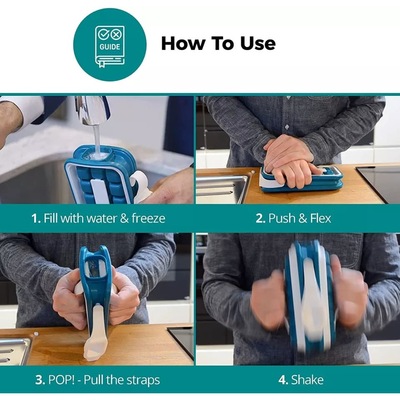 GUIDE

How To Use

1. Fill with water & freeze

2. Push & Flex

3. POP! - Pull the straps

4. Shake