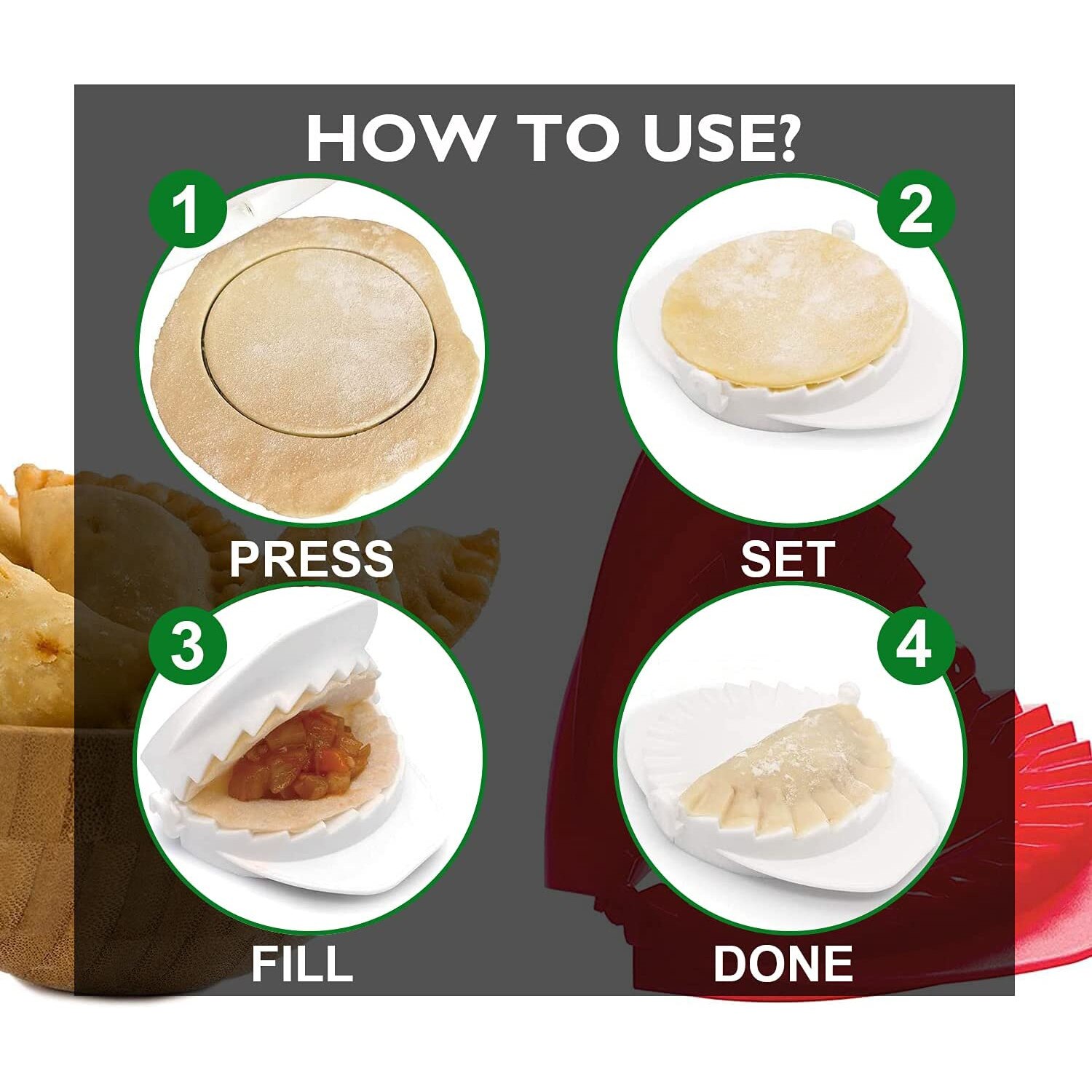 HOW TO USE?

1
PRESS

2
SET

3
FILL

4
DONE