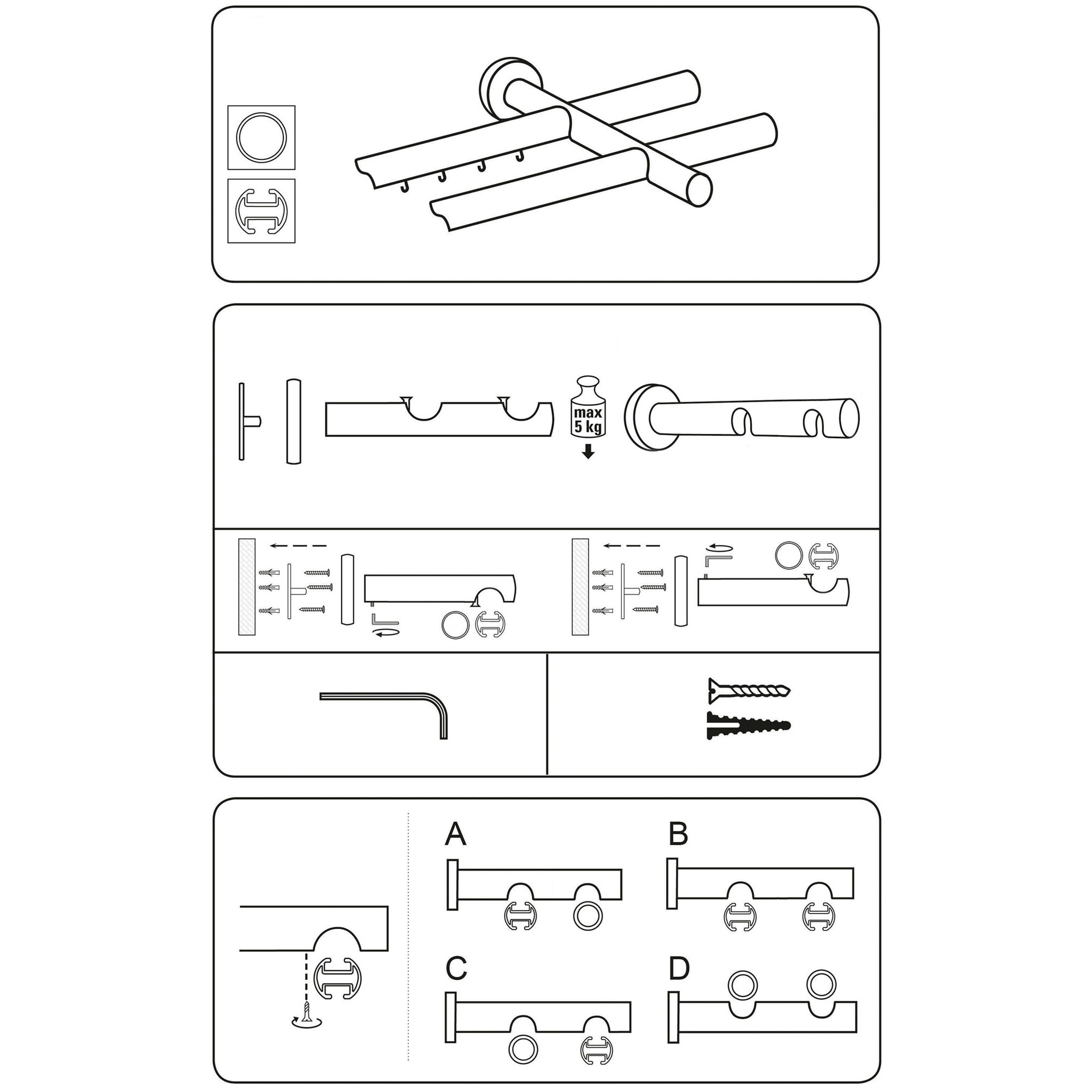 max
5 kg

A

B

C

D