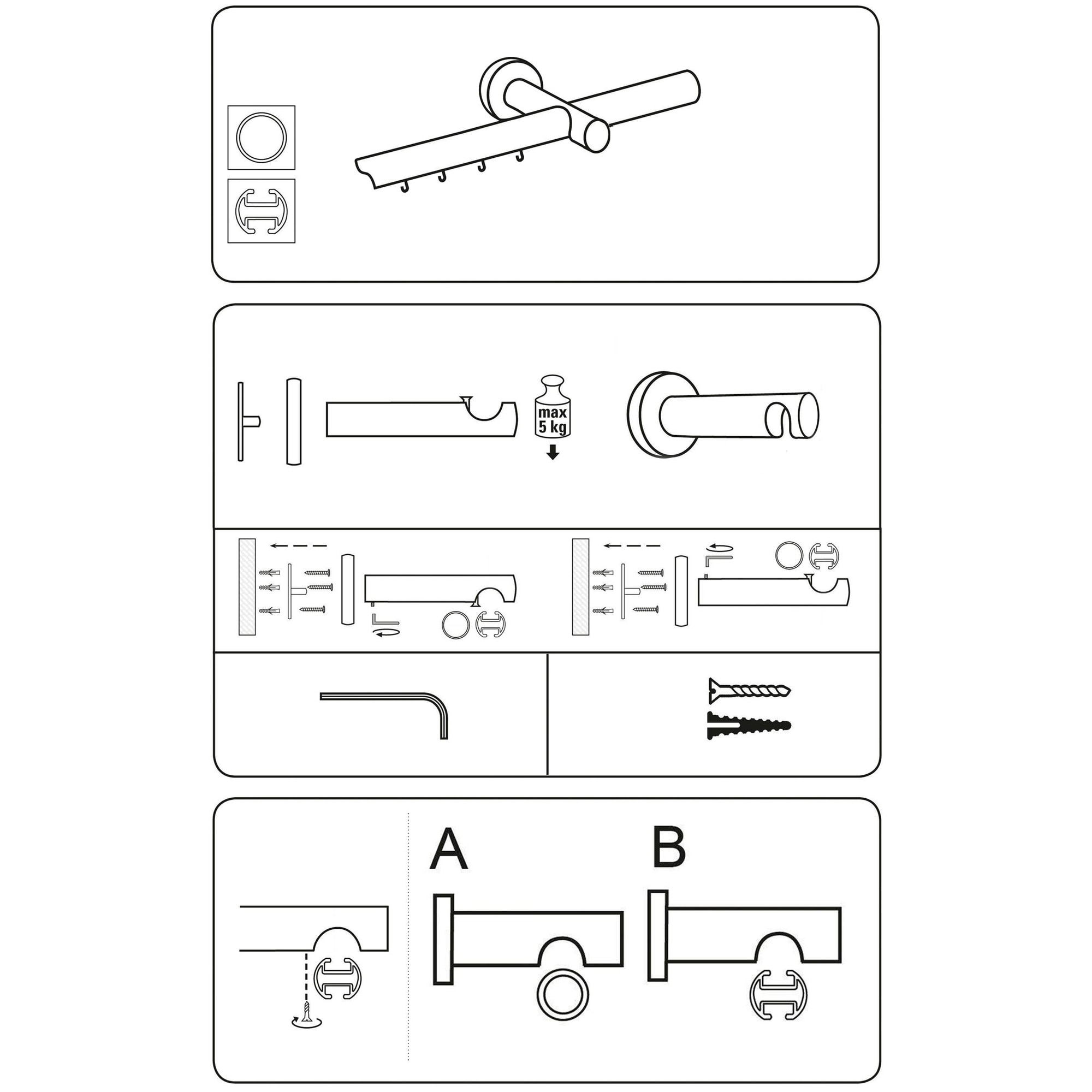 max
5 kg

A

B