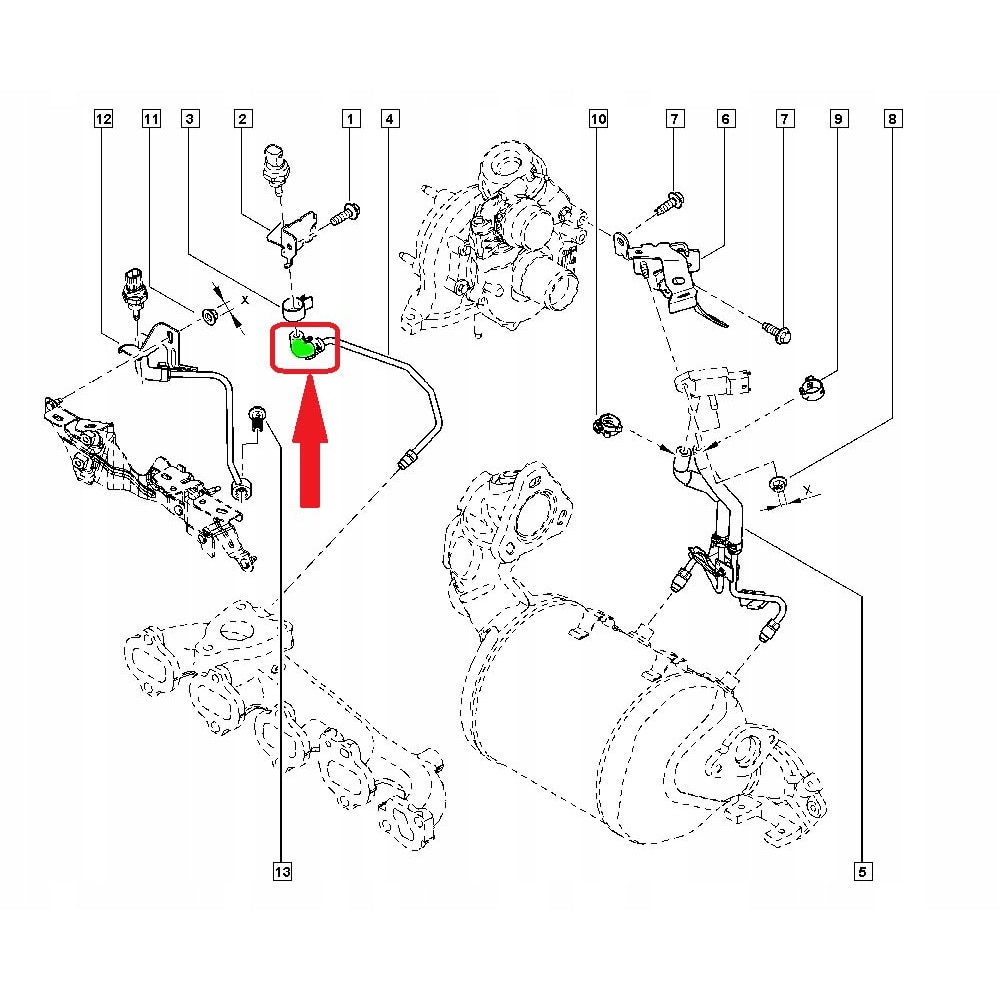 12
11
3
2
1
4
10
7
6
7
9
8
X
X
13
5