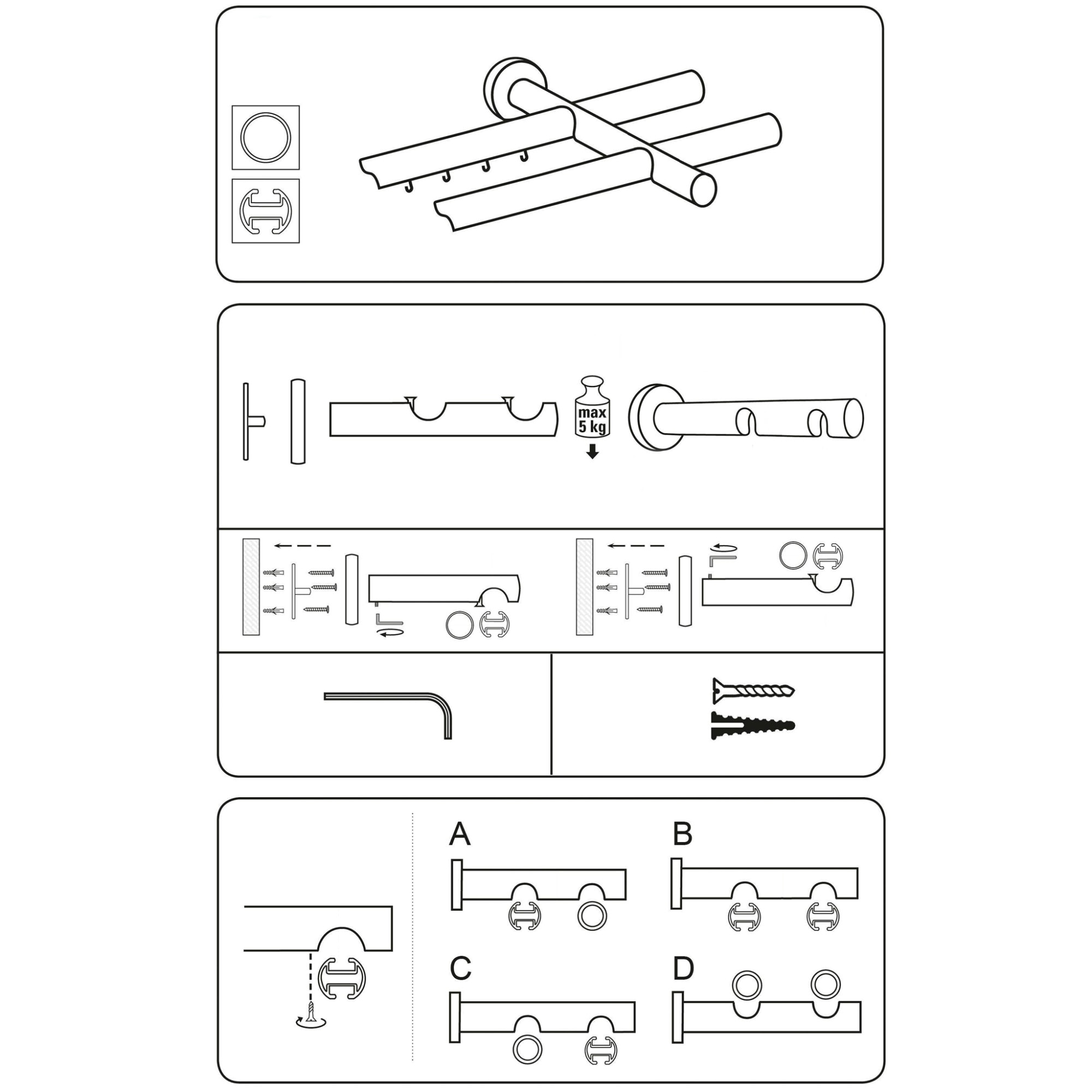 max
5 kg

A

B

C

D