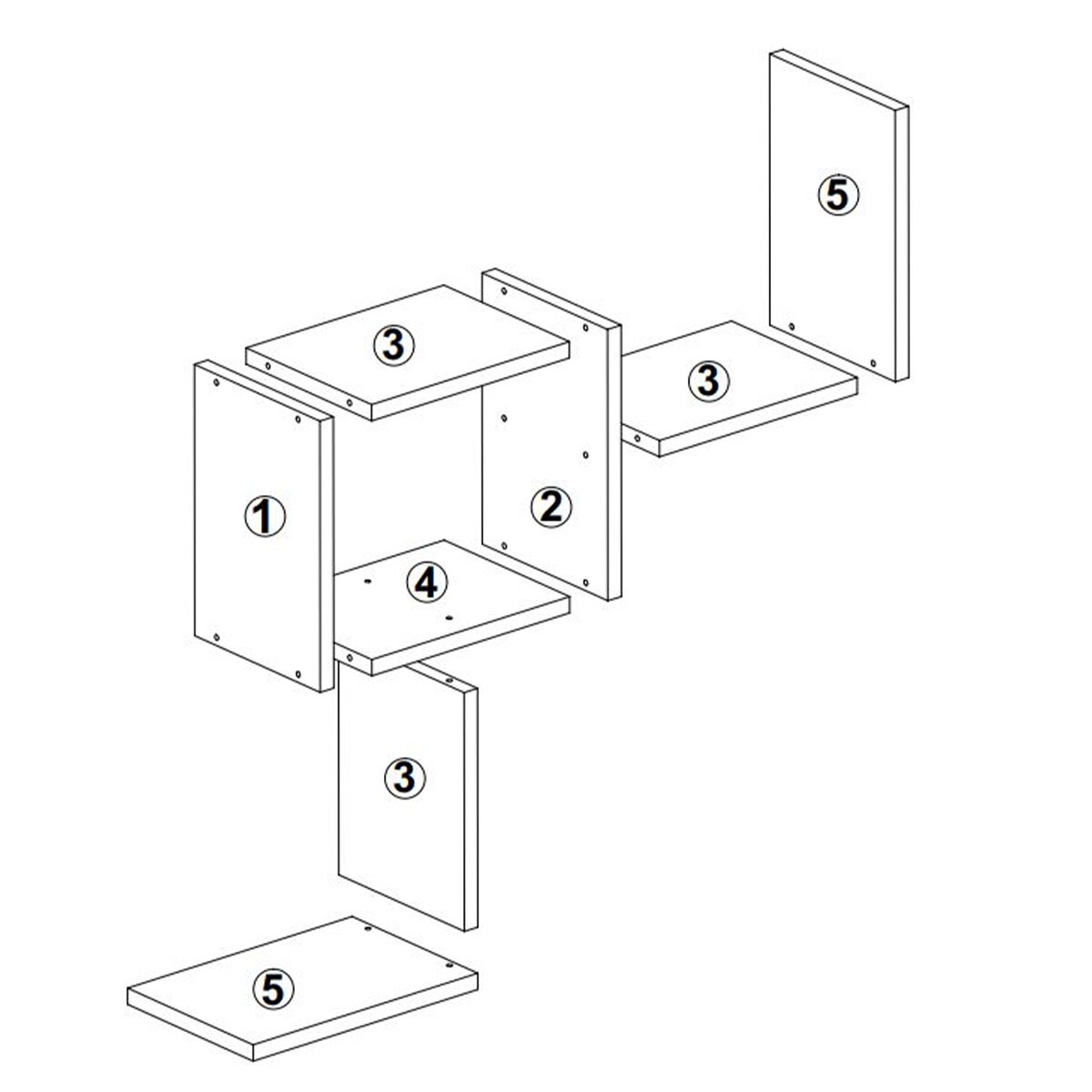 5

3

3

1

2

4

3

5