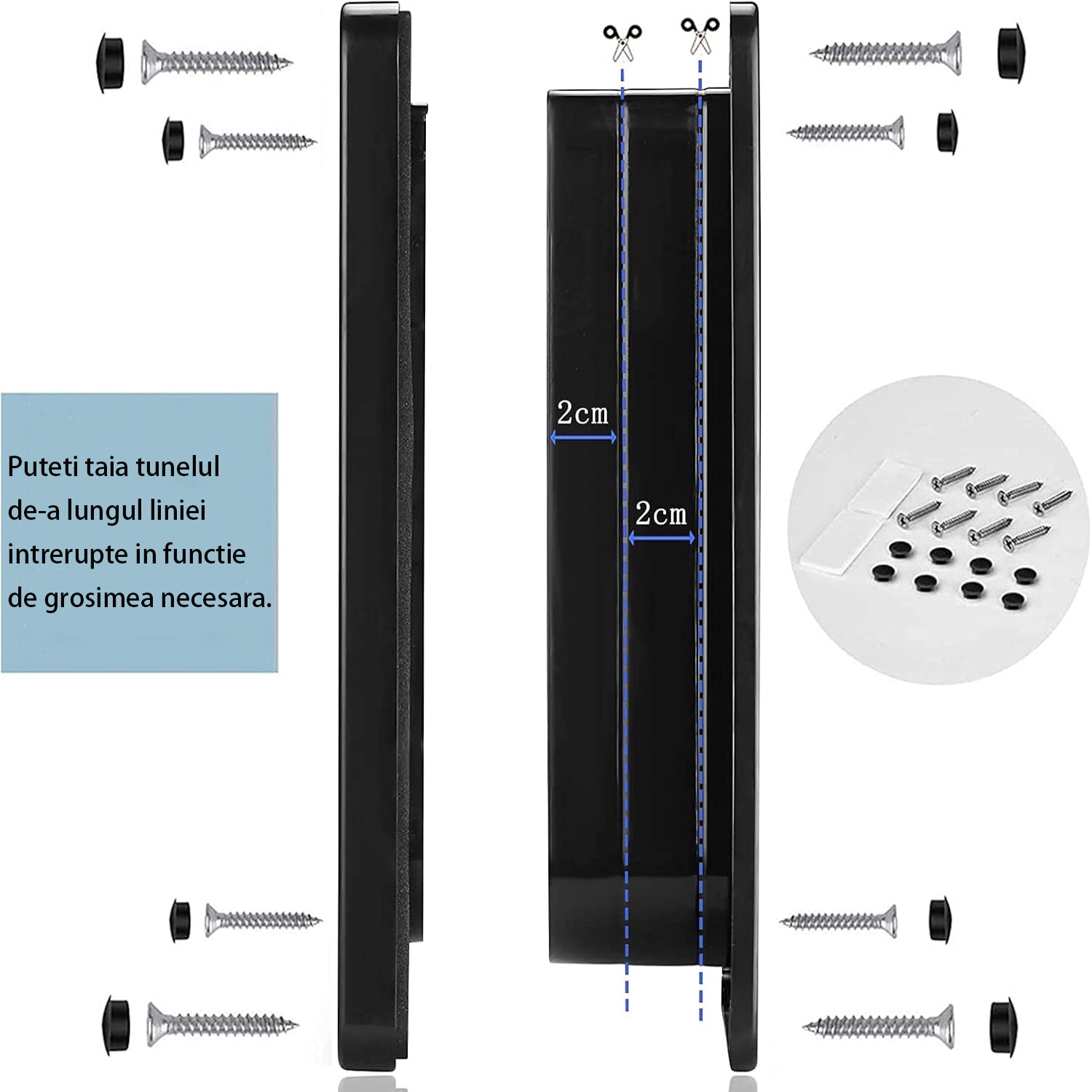 Puteti taia tunelul de-a lungul liniei intrerupte in functie de grosimea necesara.

2cm

2cm