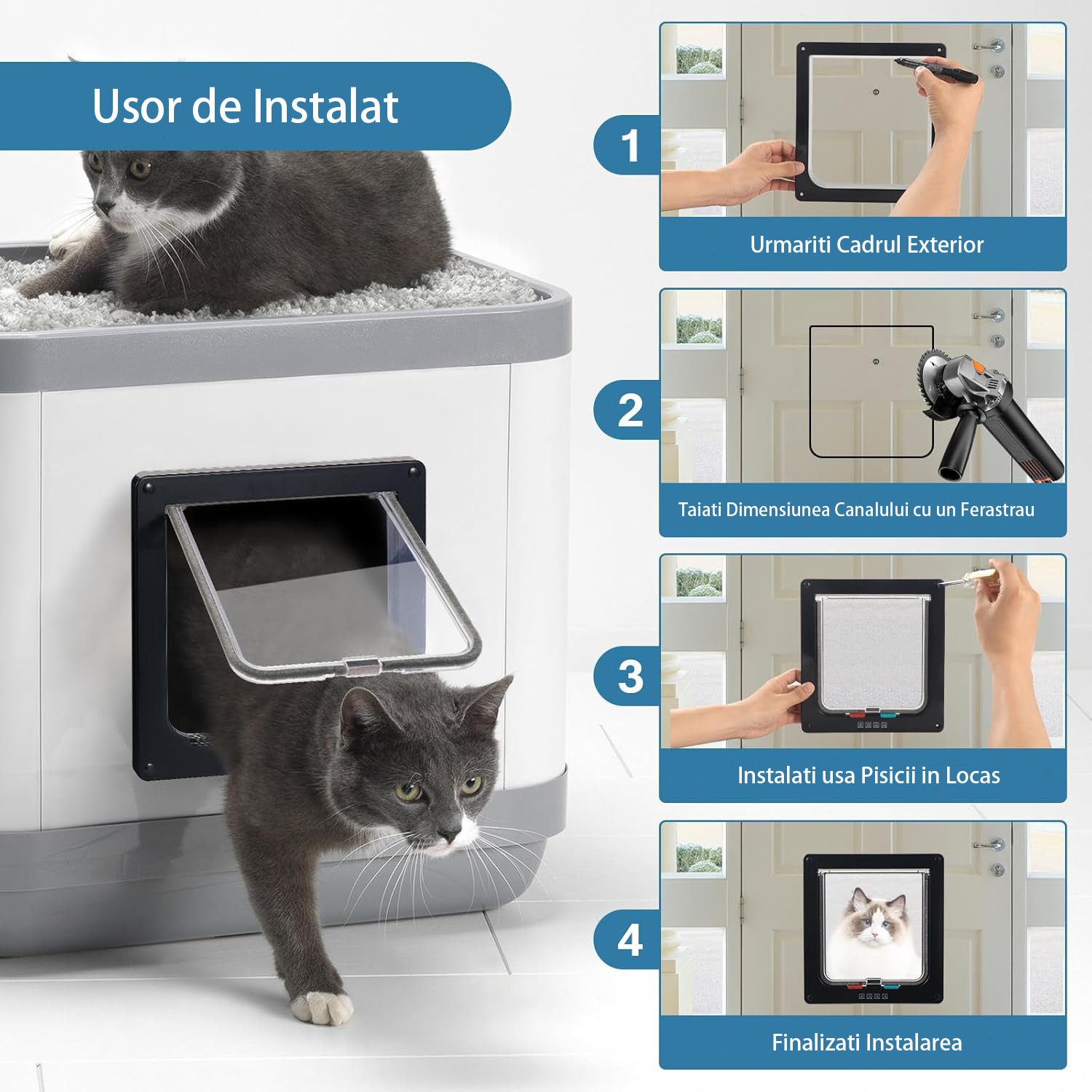 Usor de Instalat

1

Urmariti Cadrul Exterior

2

Taiati Dimensiunea Canalului cu un Ferastrau

3

Instalati usa Pisicii in Locas

4

Finalizati Instalarea