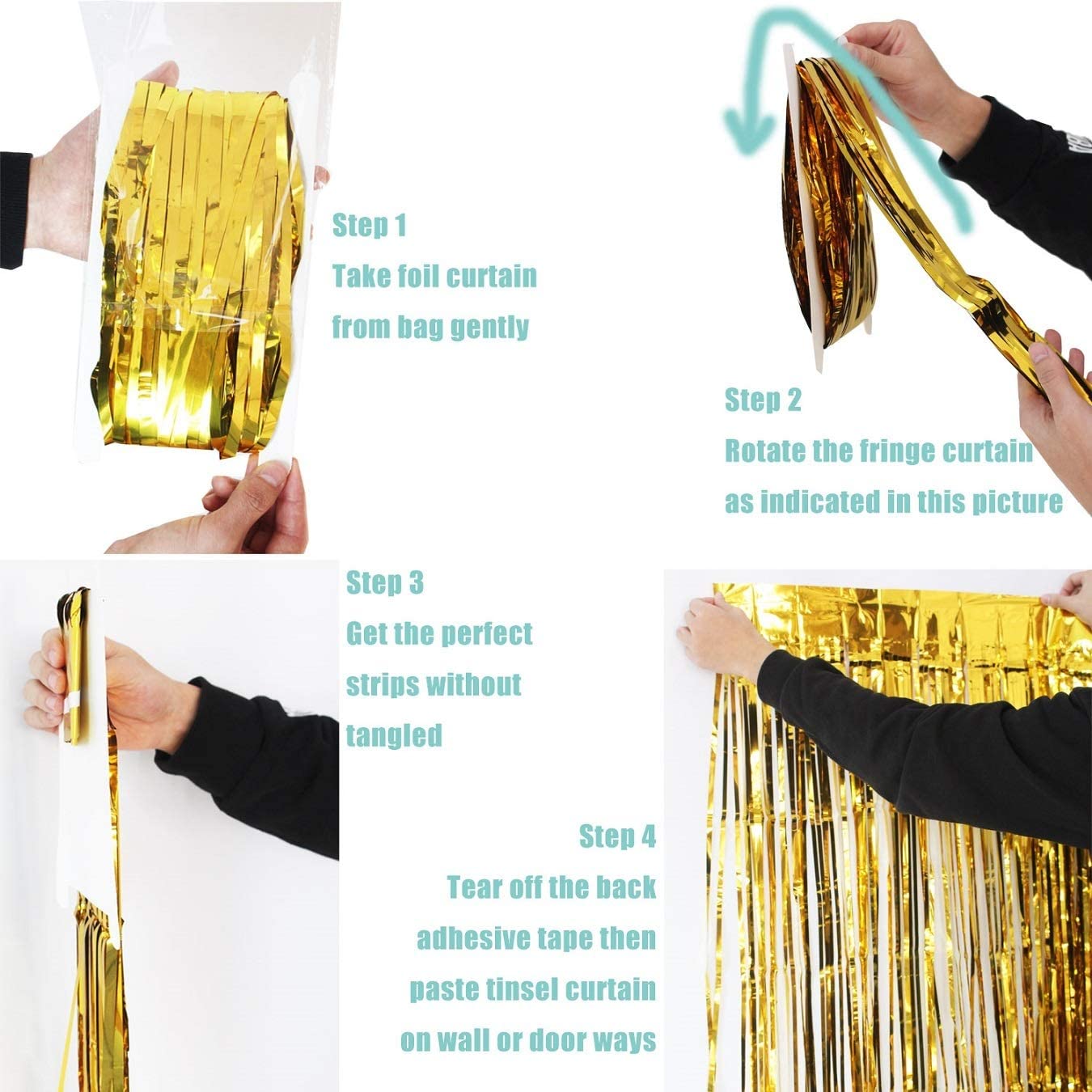 Step 1
Take foil curtain
from bag gently

Step 2
Rotate the fringe curtain
as indicated in this picture

Step 3
Get the perfect
strips without
tangled

Step 4
Tear off the back
adhesive tape then
paste tinsel curtain
on wall or door ways