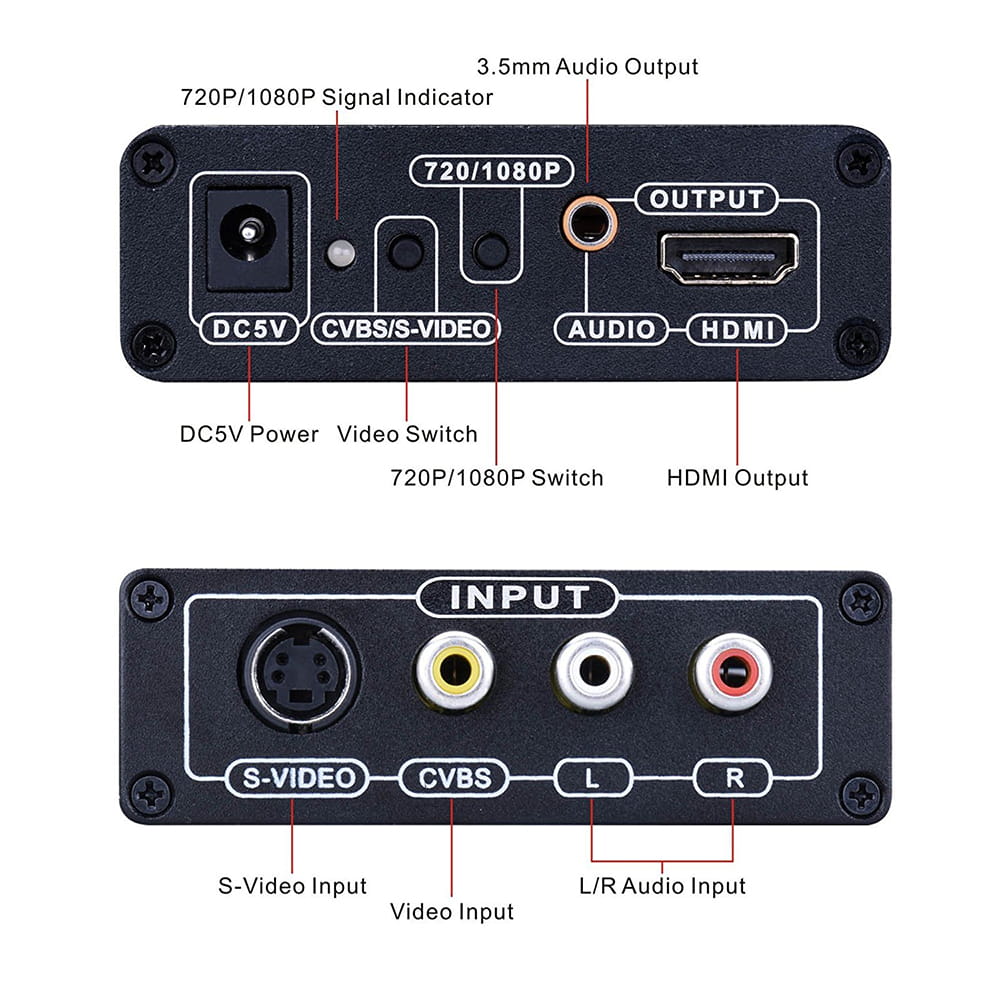 3.5mm Audio Output

720P/1080P Signal Indicator

720/1080P

OUTPUT

DC5V

CVBS/S-VIDEO

AUDIO

HDMI

DC5V Power

Video Switch

720P/1080P Switch

HDMI Output

INPUT

S-VIDEO

CVBS

L

R

S-Video Input

Video Input

L/R Audio Input