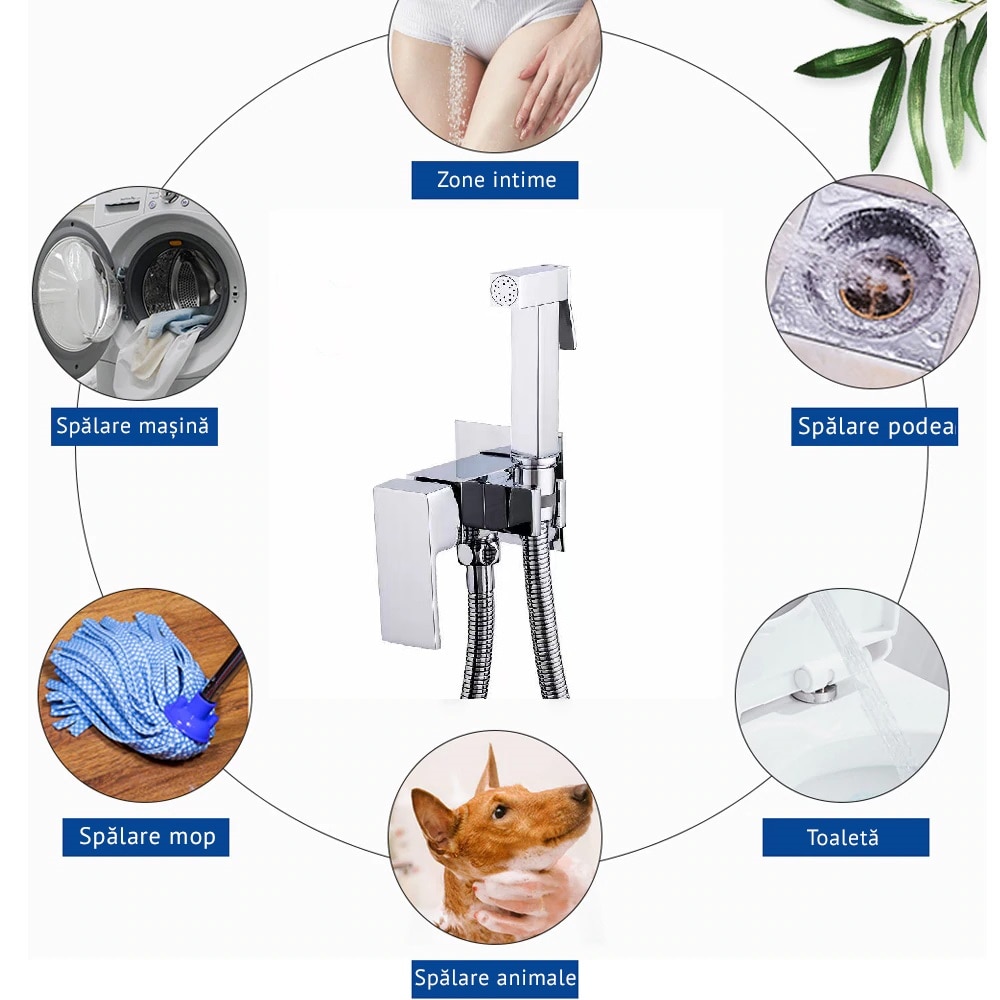 Zone intime

Spălare mașină

Spălare podea

Spălare mop

Toaletă

Spălare animale