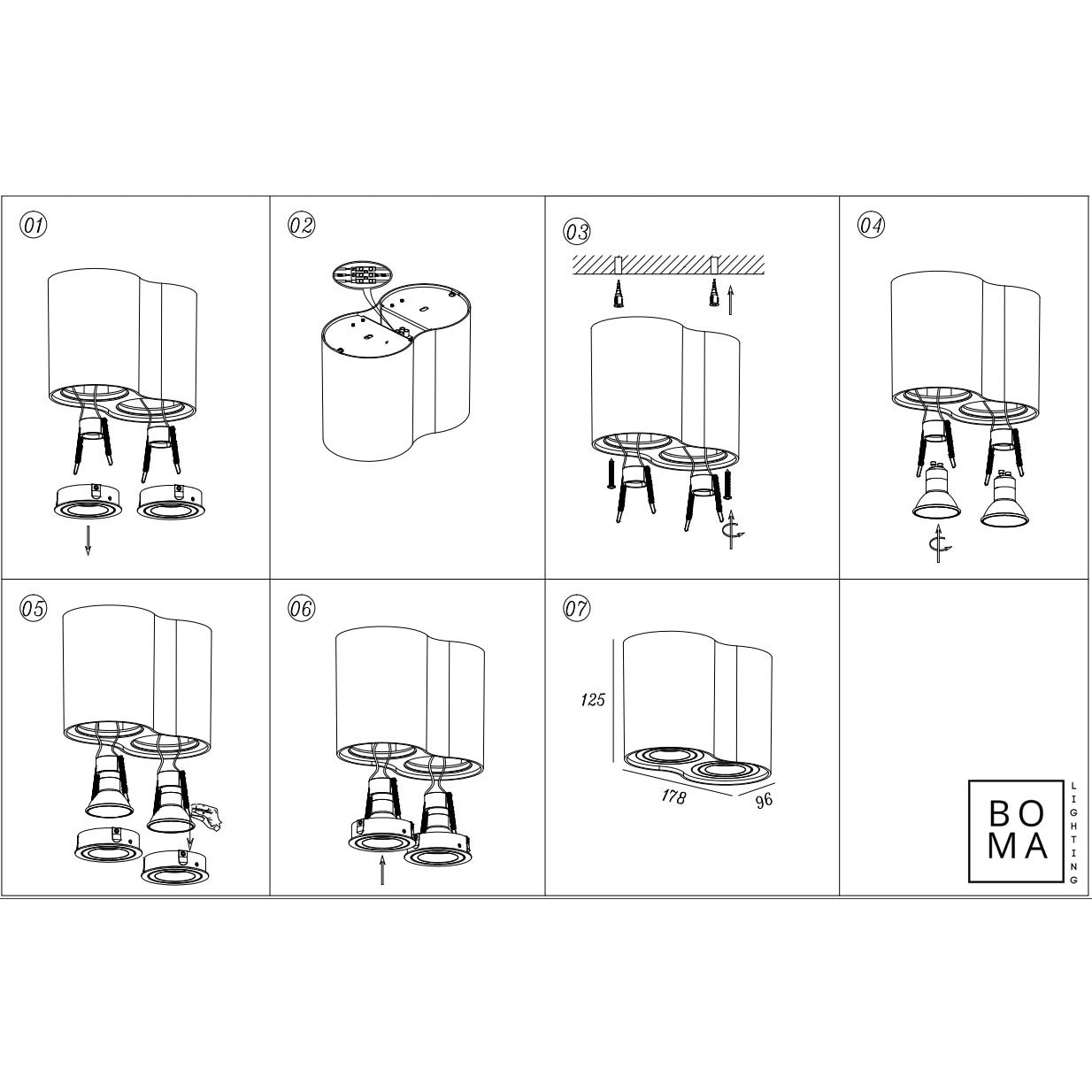 01

02

03

04

05

06

07

125

178

96

BO
MA

LIGHTING