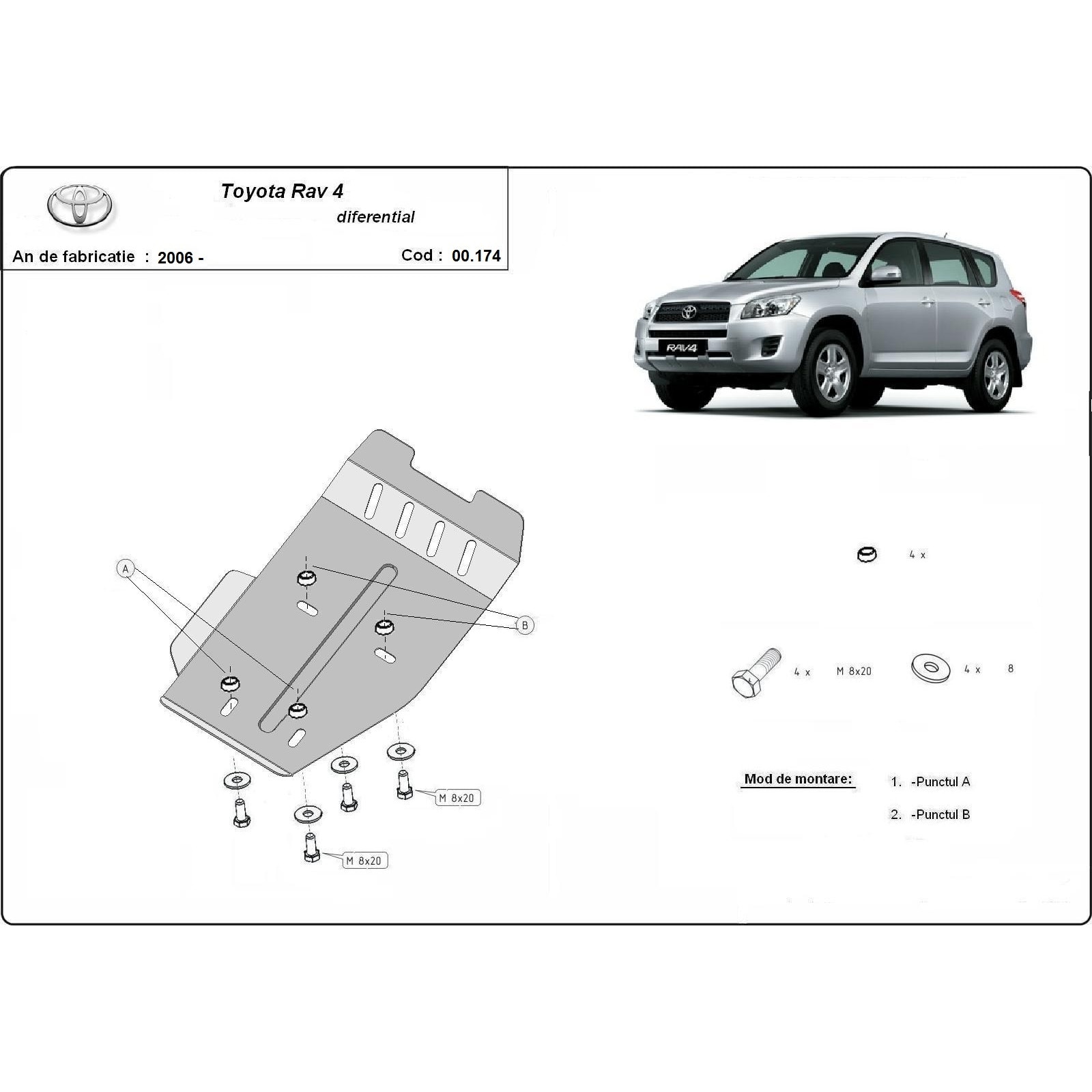 Toyota Rav 4

diferential

An de fabricatie : 2006 -

Cod : 00.174

RAV4

A

B

M 8x20

M 8x20

4 x

4 x M 8x20

4 x 8

Mod de montare:

1. -Punctul A

2. -Punctul B