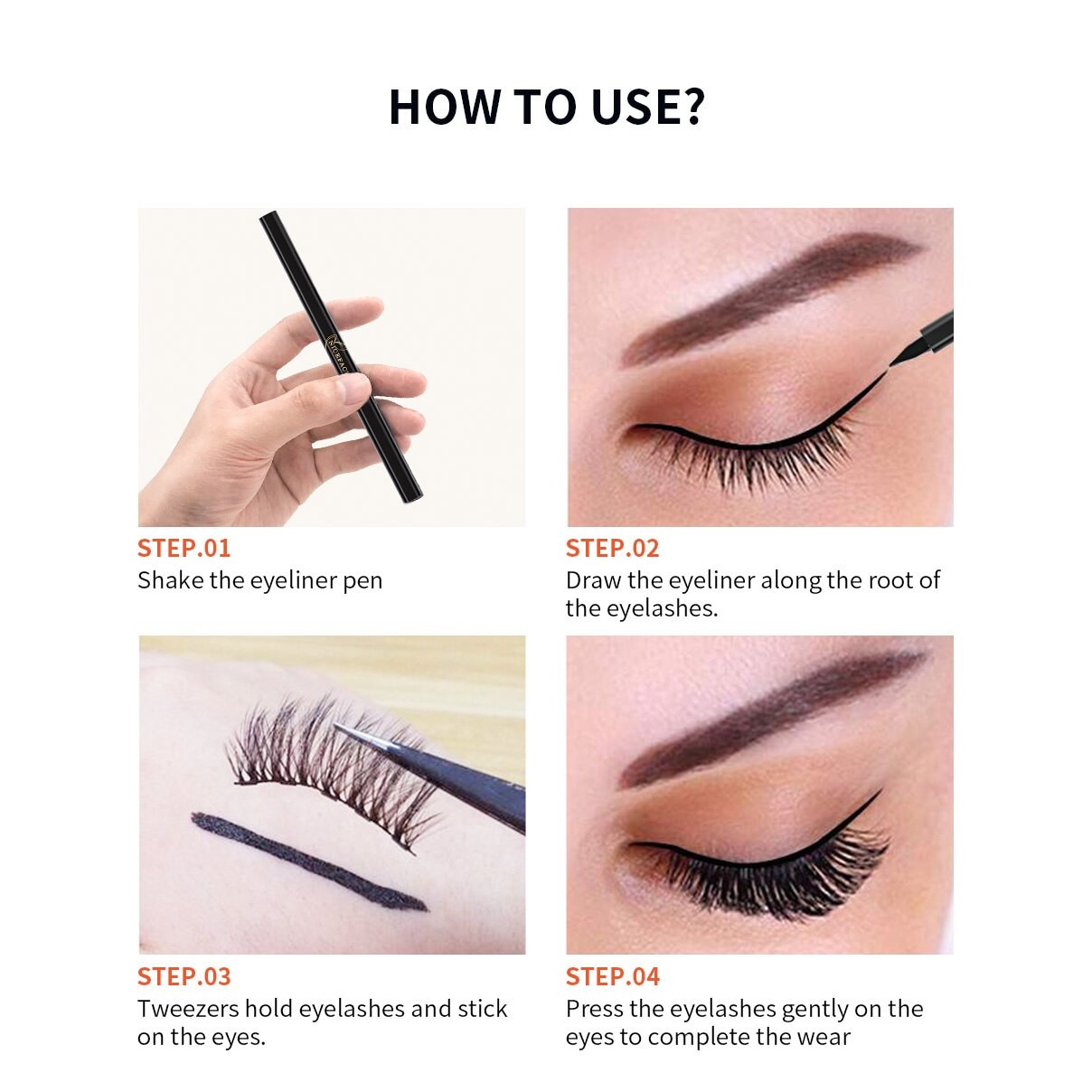 HOW TO USE?

STEP.01
Shake the eyeliner pen

STEP.02
Draw the eyeliner along the root of the eyelashes.

STEP.03
Tweezers hold eyelashes and stick on the eyes.

STEP.04
Press the eyelashes gently on the eyes to complete the wear