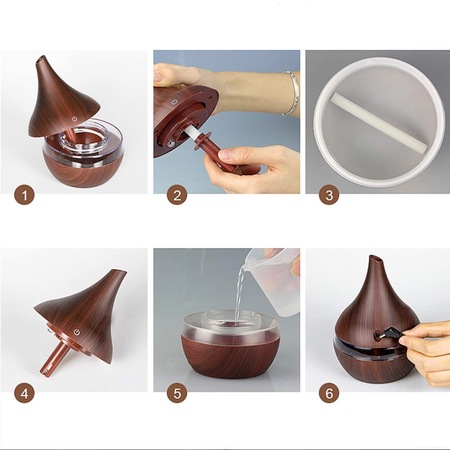 1

2

3

4

5

6