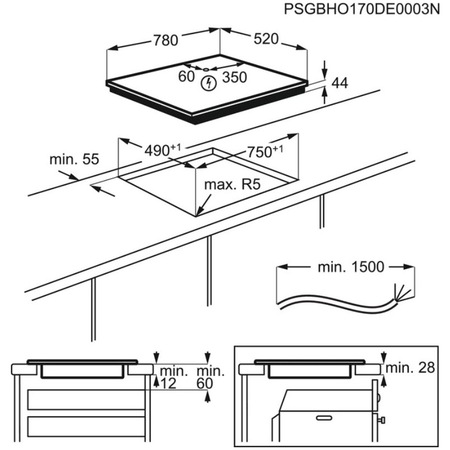 PSGBHO170DE0003N

780

520

60

350

44

$490^{+1}$

$750^{+1}$

min. 55

max. R5

min. 1500

min. 12

min. 60

min. 28