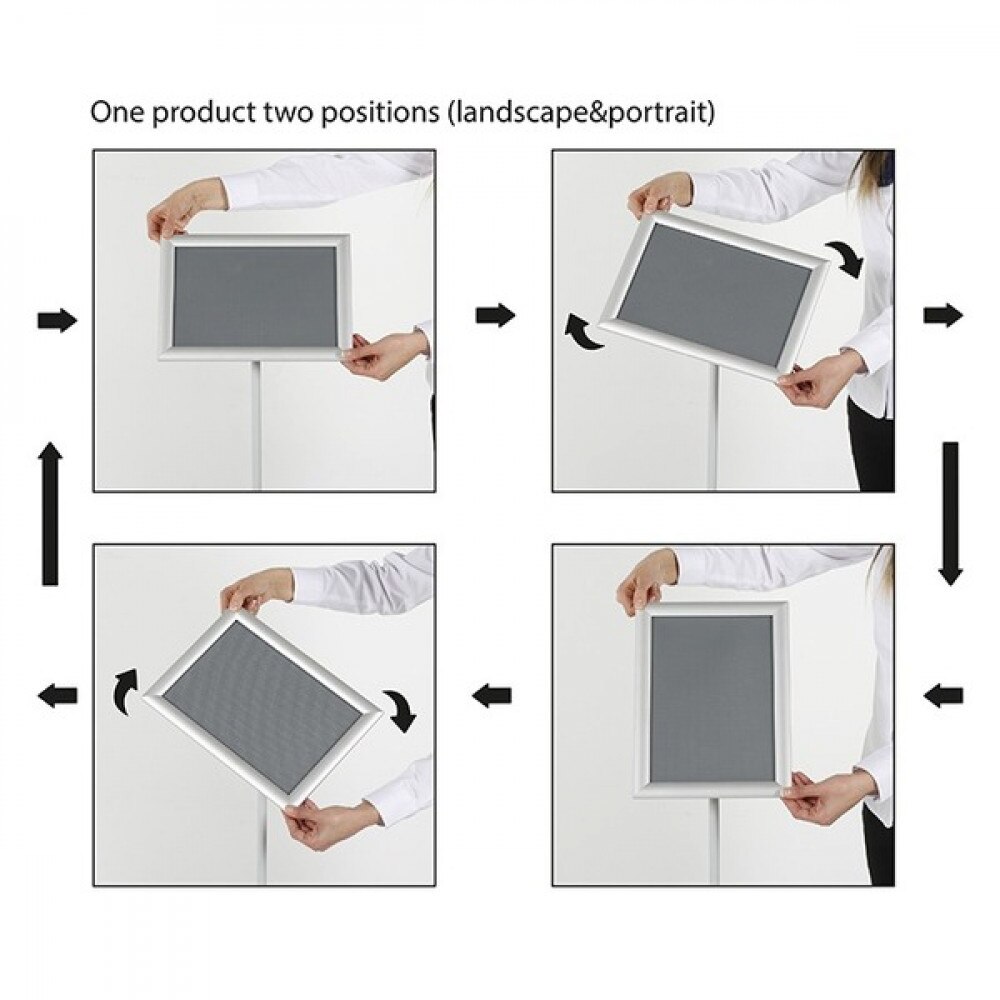 One product two positions (landscape&portrait)