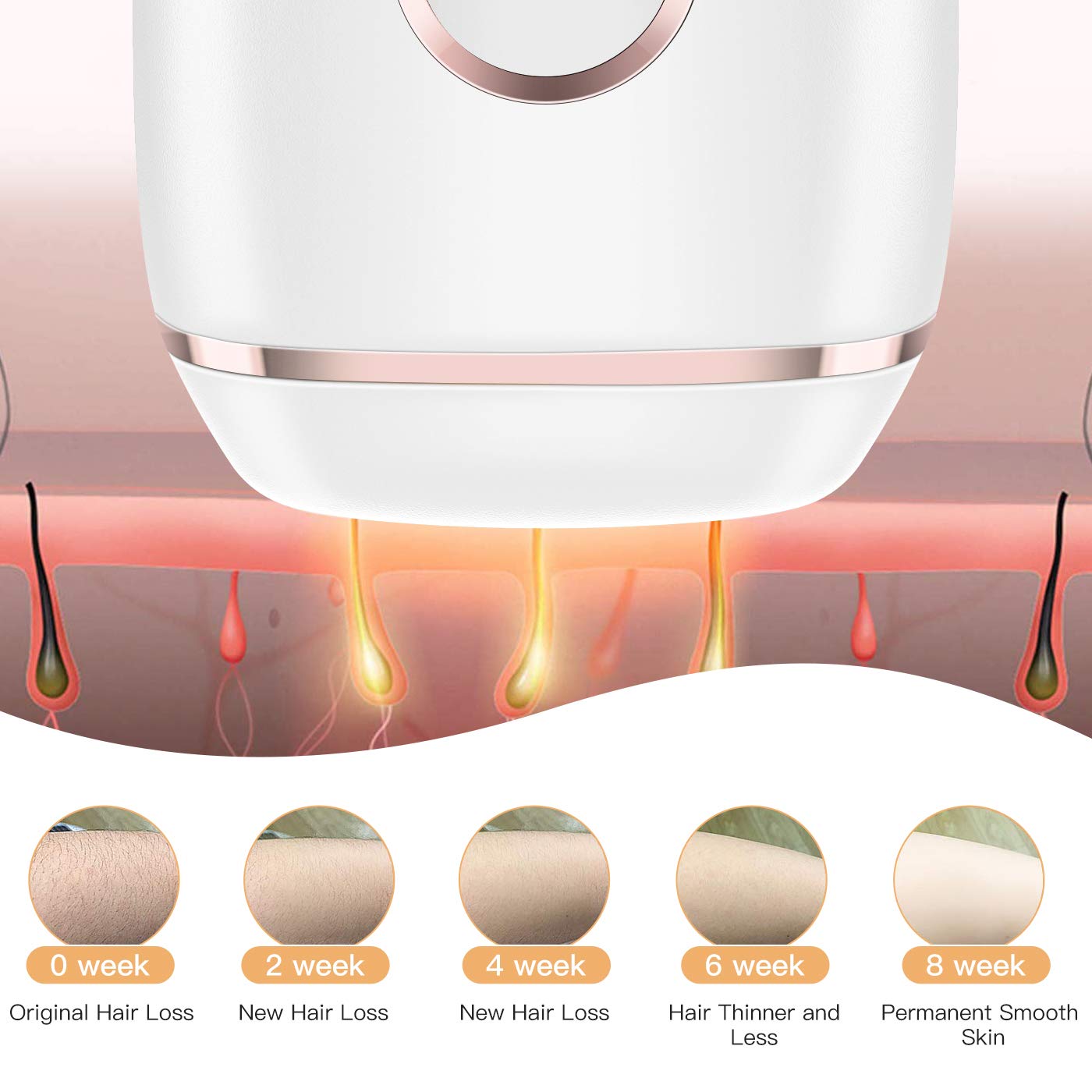 0 week
Original Hair Loss

2 week
New Hair Loss

4 week
New Hair Loss

6 week
Hair Thinner and Less

8 week
Permanent Smooth Skin