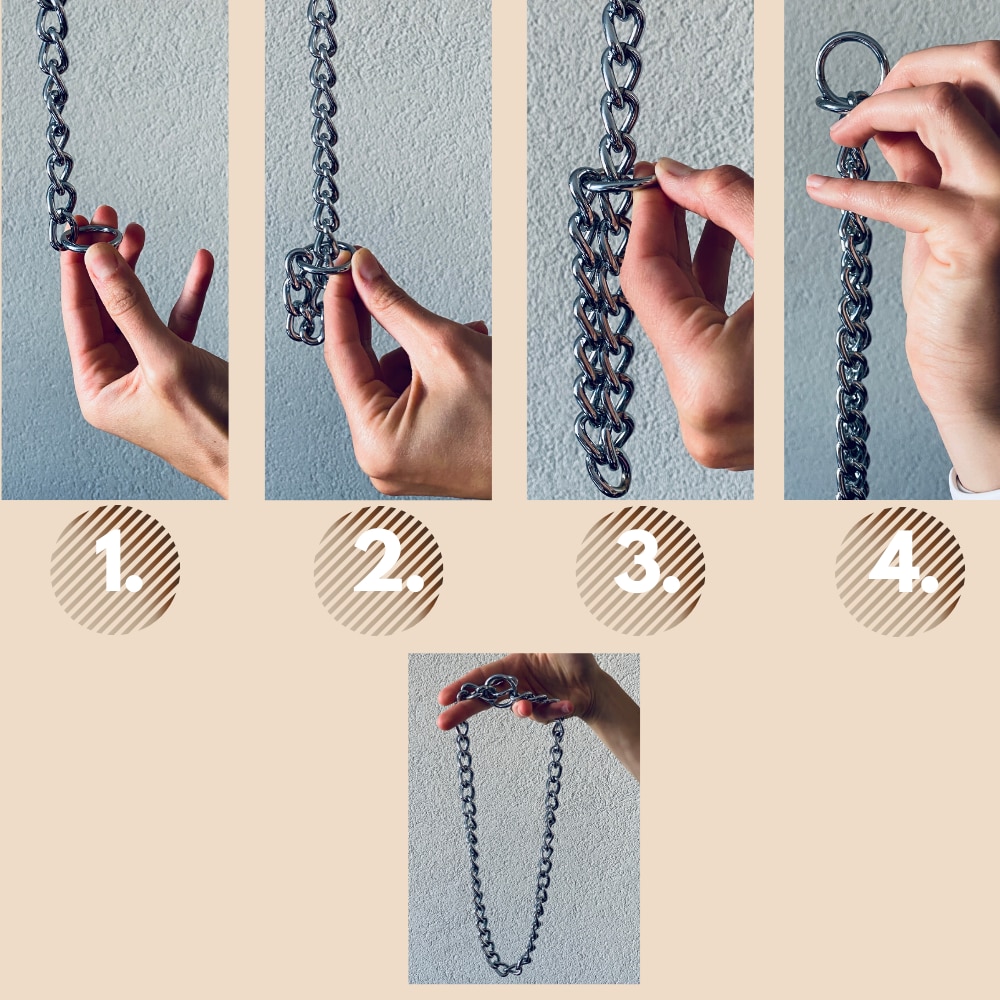 1.

2.

3.

4.