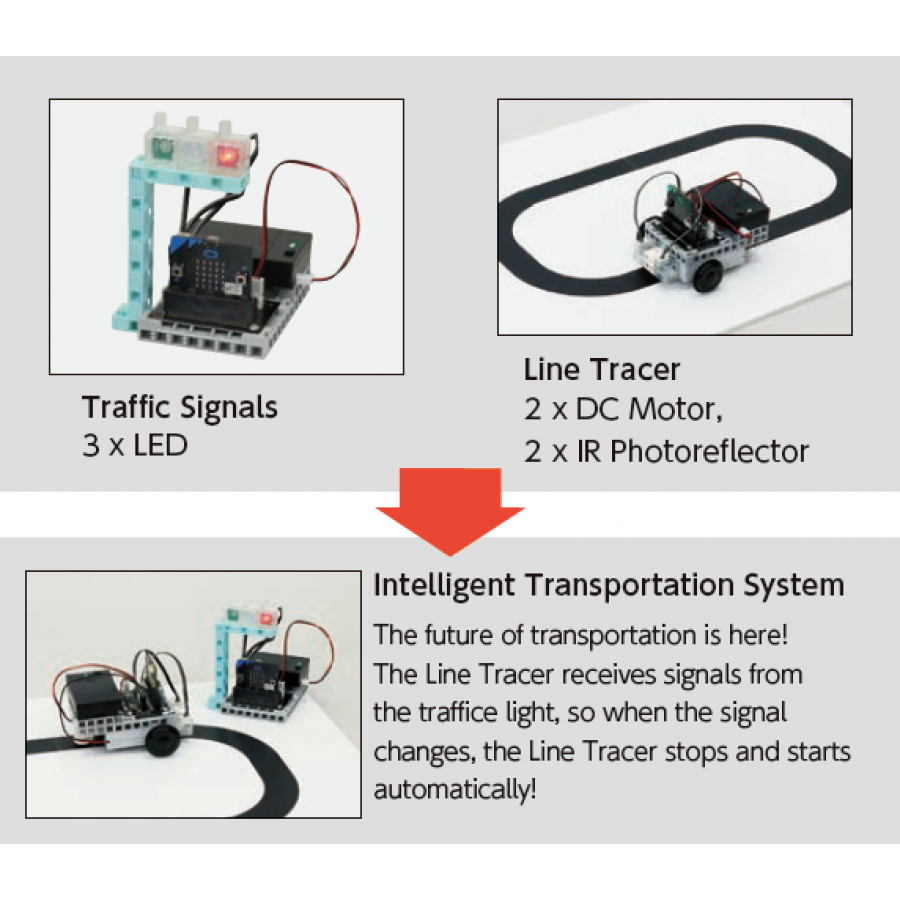 Traffic Signals
3 x LED

Line Tracer
2 x DC Motor,
2 x IR Photoreflector

Intelligent Transportation System
The future of transportation is here! The Line Tracer receives signals from the traffice light, so when the signal changes, the Line Tracer stops and starts automatically!