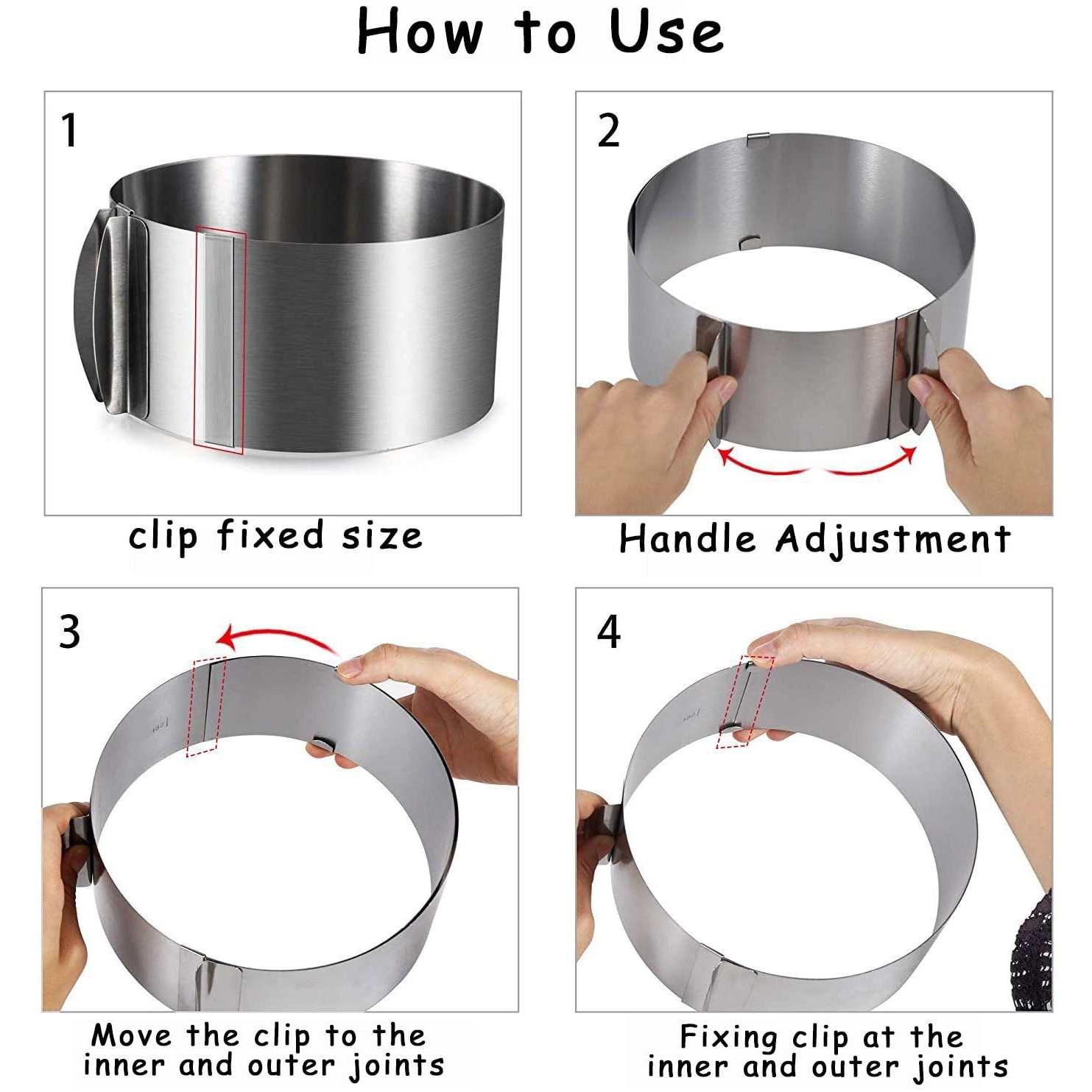 How to Use

1

clip fixed size

2

Handle Adjustment

3

Move the clip to the inner and outer joints

4

Fixing clip at the inner and outer joints