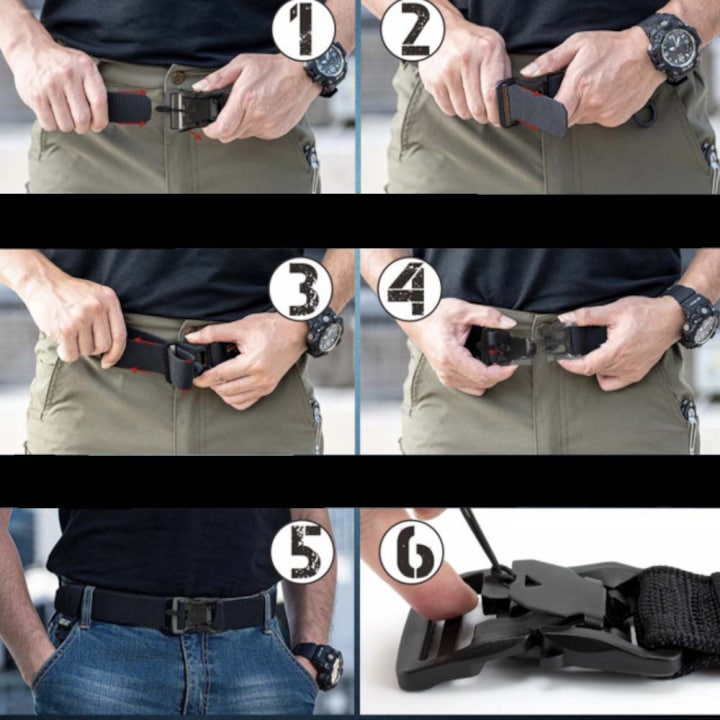 1
2
3
4
5
6