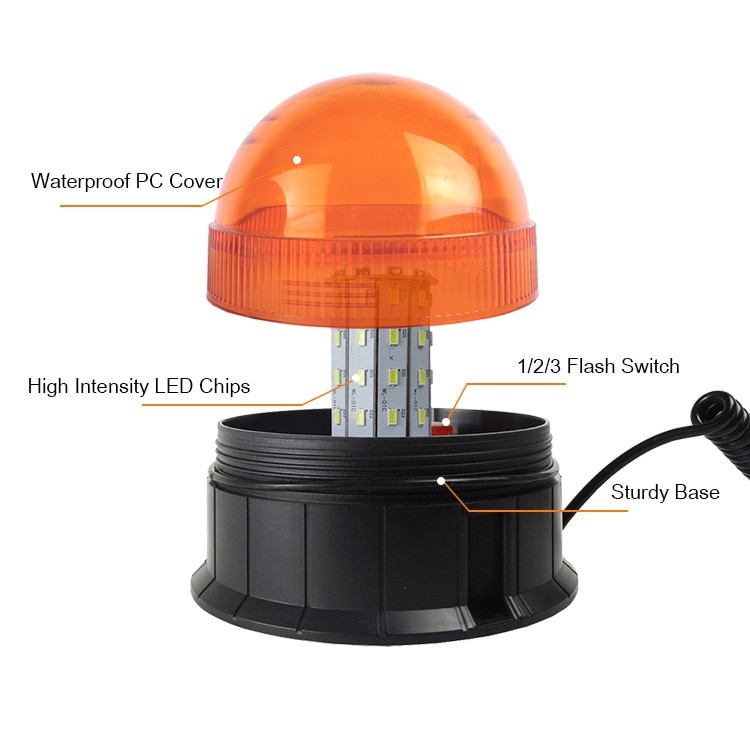 Waterproof PC Cover

High Intensity LED Chips

1/2/3 Flash Switch

Sturdy Base