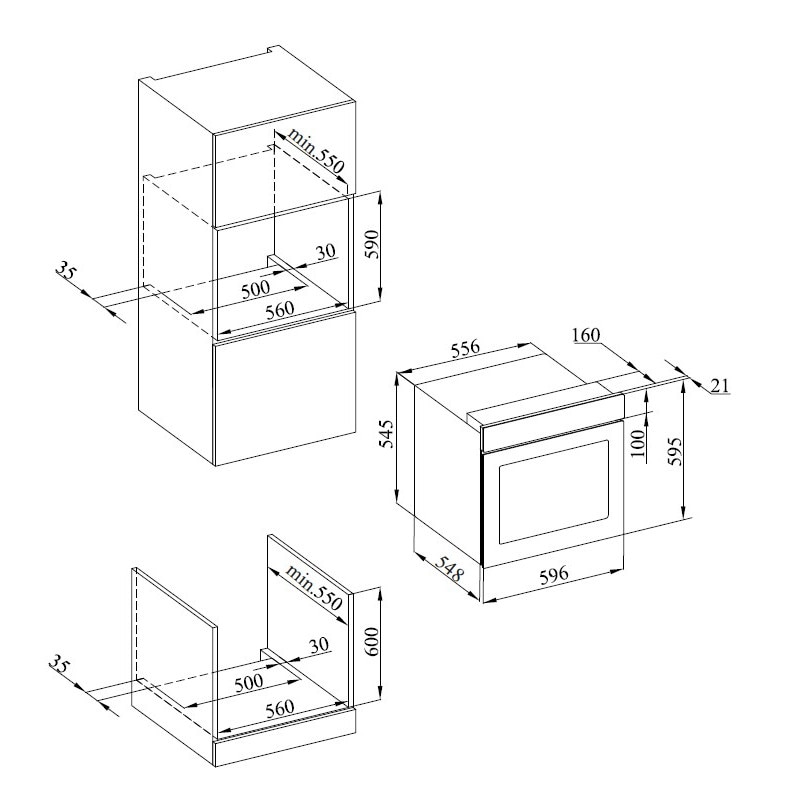 min.550
590
30
35
500
560
556
160
21
545
100
595
548
596
min.550
600
30
35
500
560