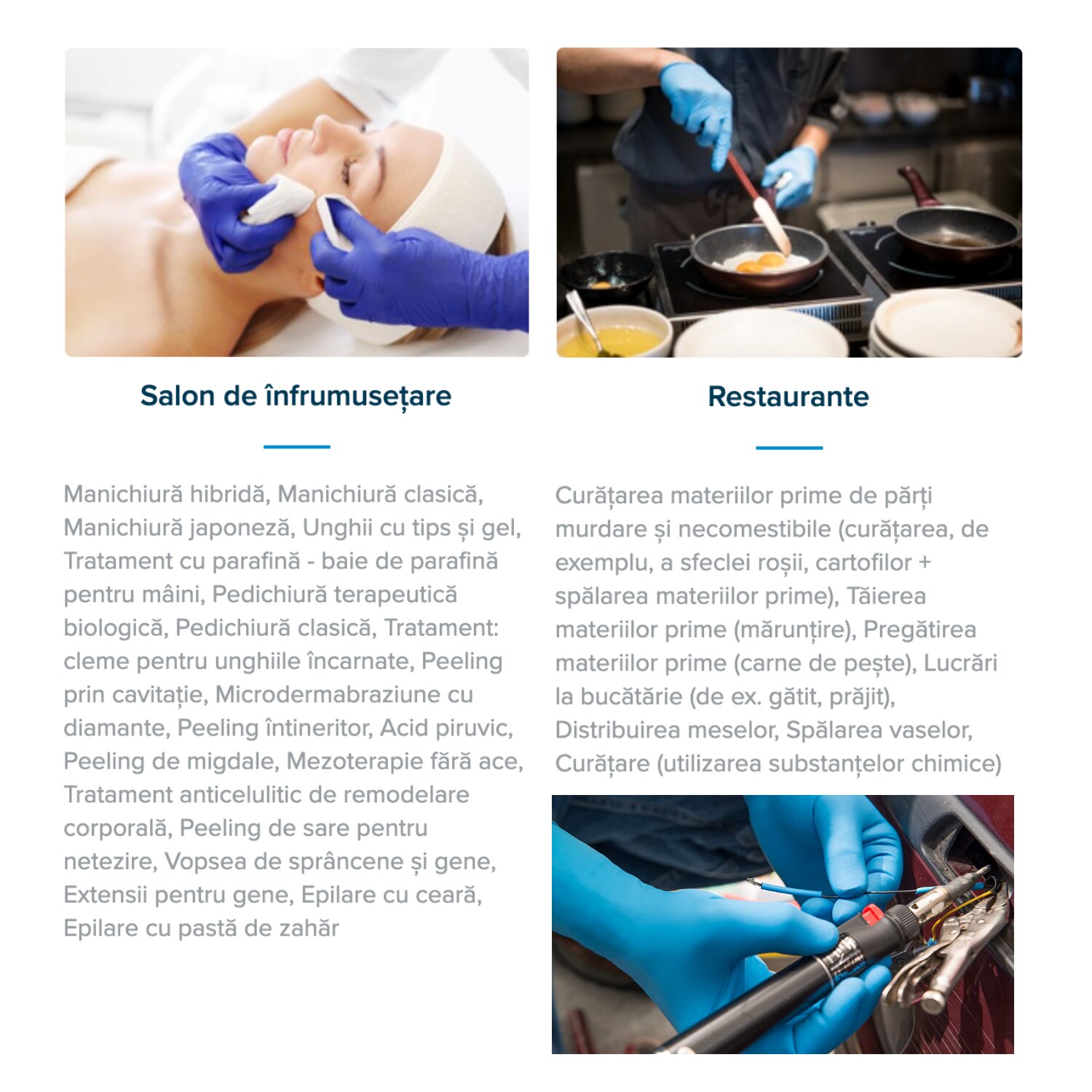 Salon de înfrumusețare

Manichiură hibridă, Manichiură clasică, Manichiură japoneză, Unghii cu tips și gel, Tratament cu parafină - baie de parafină pentru mâini, Pedichiură terapeutică biologică, Pedichiură clasică, Tratament: cleme pentru unghiile încarnate, Peeling prin cavitație, Microdermabraziune cu diamante, Peeling întineritor, Acid piruvic, Peeling de migdale, Mezoterapie fără ace, Tratament anticelulitic de remodelare corporală, Peeling de sare pentru netezire, Vopsea de sprâncene și gene, Extensii pentru gene, Epilare cu ceară, Epilare cu pastă de zahăr

Restaurante

Curățarea materiilor prime de părți murdare și necomestibile (curățarea, de exemplu, a sfeclei roșii, cartofilor + spălarea materiilor prime), Tăierea materiilor prime (mărunțire), Pregătirea materiilor prime (carne de pește), Lucrări la bucătărie (de ex. gătit, prăjit), Distribuirea meselor, Spălarea vaselor, Curățare (utilizarea substanțelor chimice)