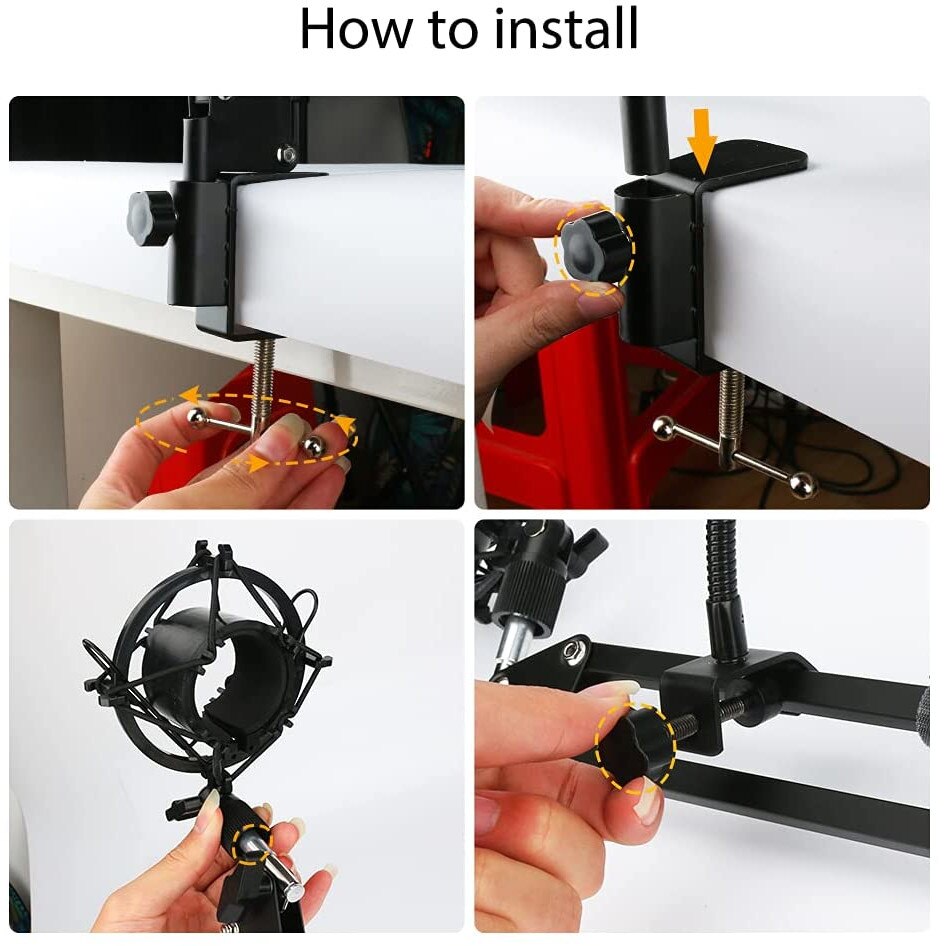 How to install