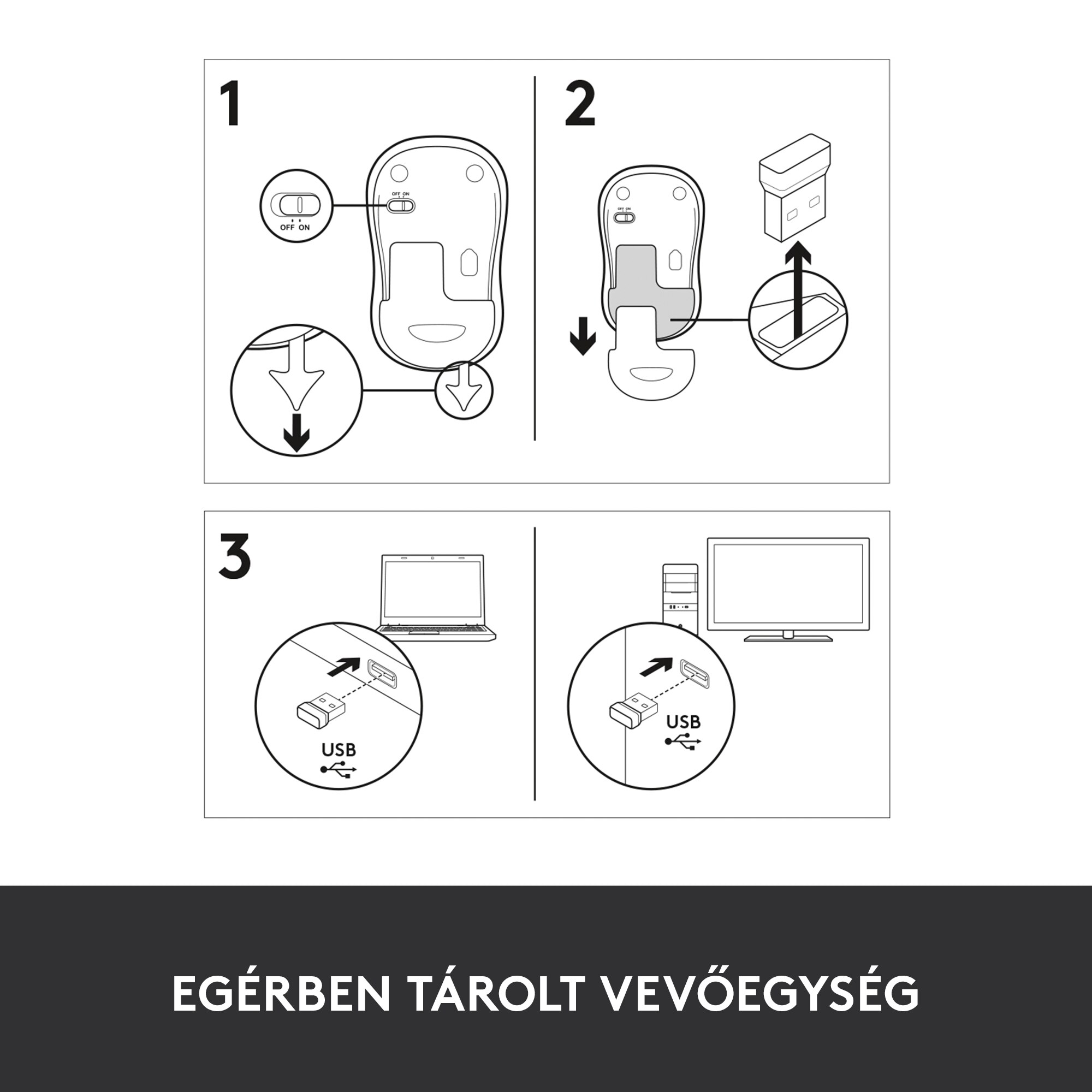 1

OFF ON

OFF ON

2

OFF ON

3

USB

USB

EGÉRBEN TÁROLT VEVŐEGYSÉG