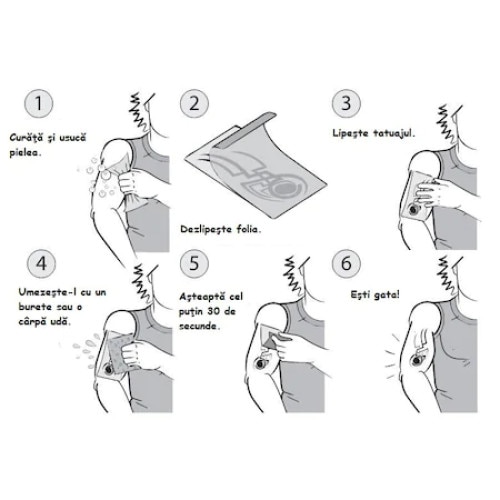 1

Curăță și usucă pielea.

2

Dezlipește folia.

3

Lipește tatuajul.

4

Umezește-l cu un burete sau o cârpă udă.

5

Așteaptă cel puțin 30 de secunde.

6

Ești gata!