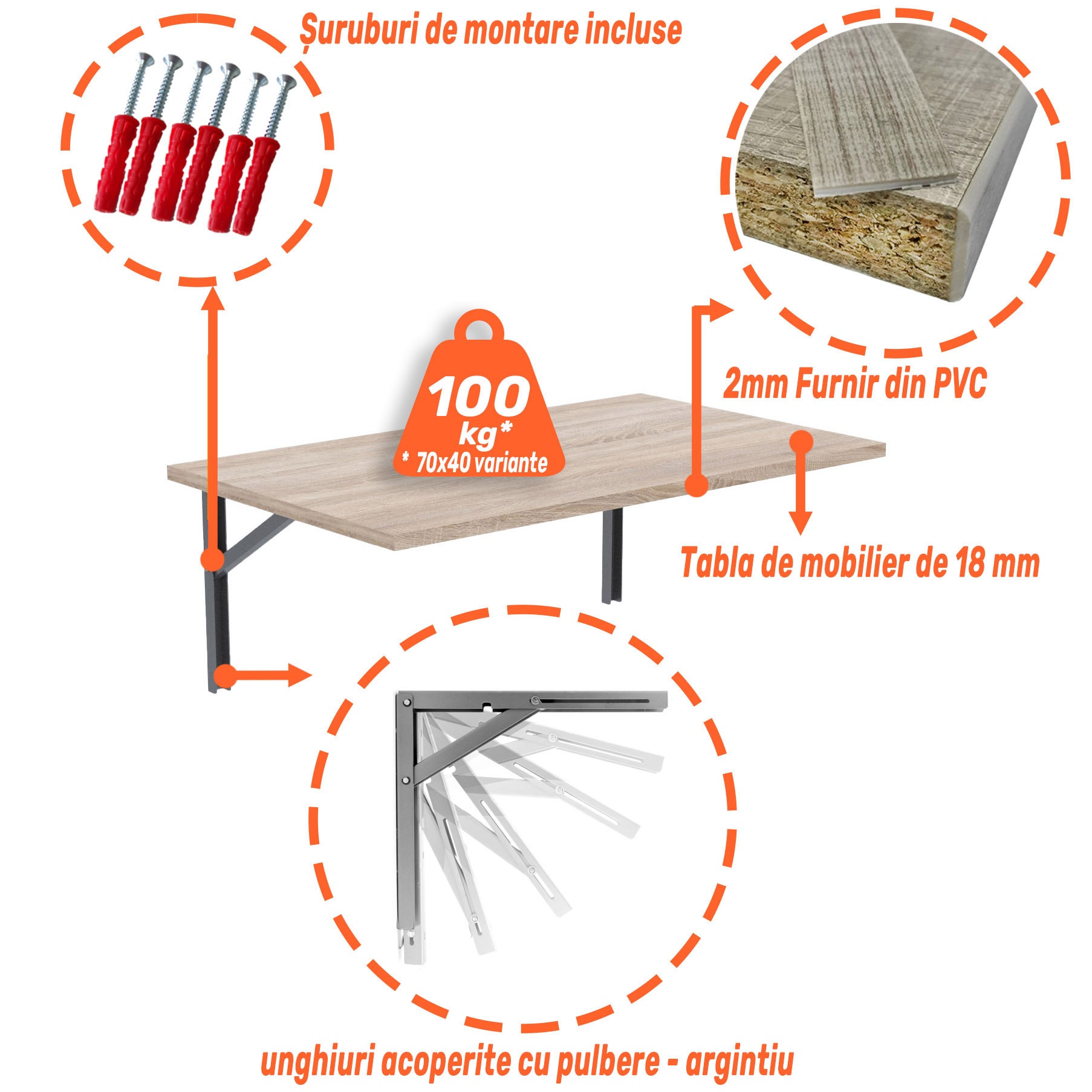 Șuruburi de montare incluse

100 kg*
* 70x40 variante

2mm Furnir din PVC

Tabla de mobilier de 18 mm

unghiuri acoperite cu pulbere - argintiu