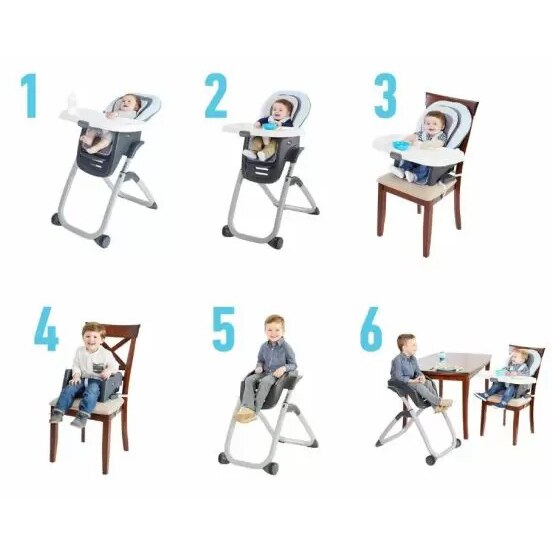 1

2

3

4

5

6