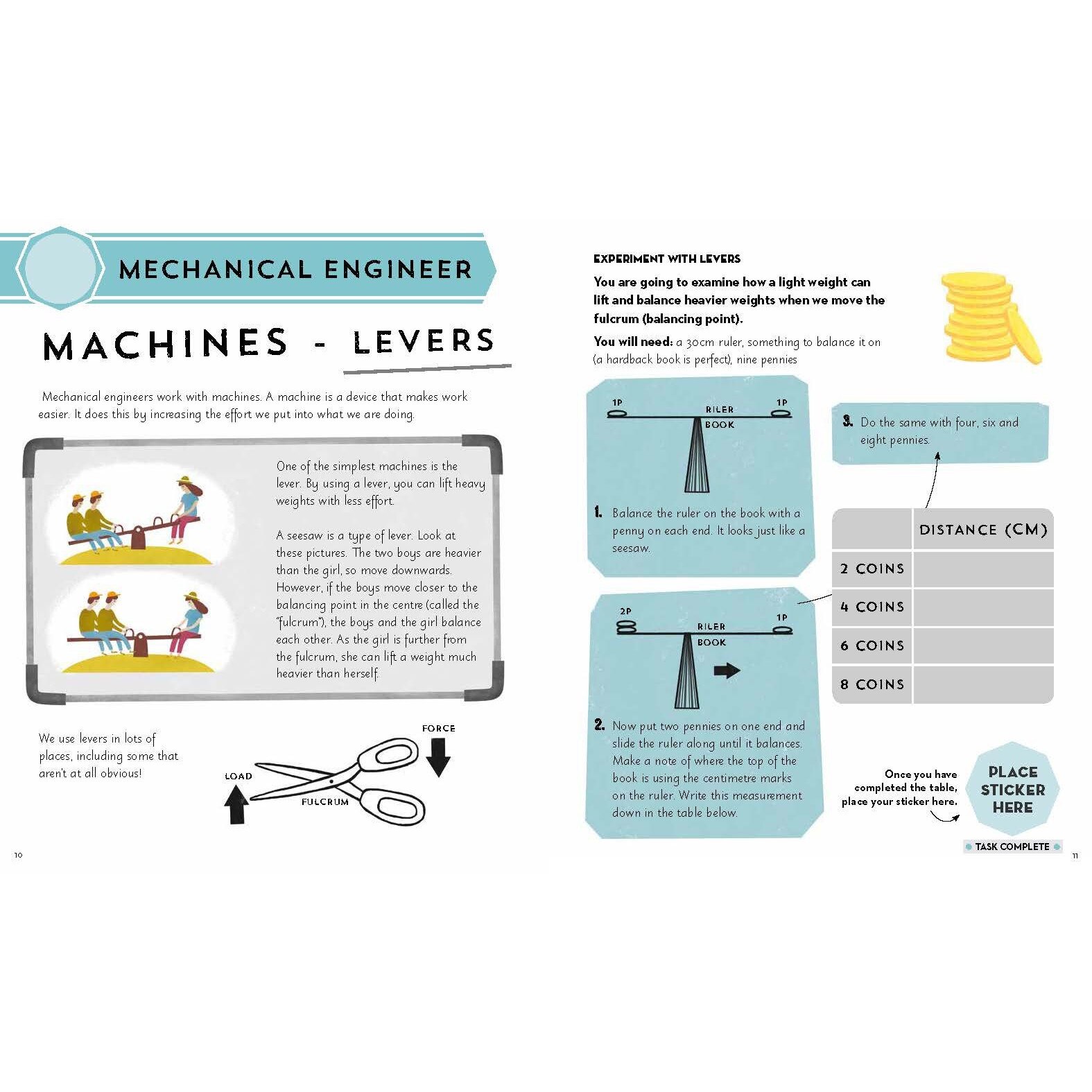 MECHANICAL ENGINEER

MACHINES - LEVERS

Mechanical engineers work with machines. A machine is a device that makes work easier. It does this by increasing the effort we put into what we are doing.

One of the simplest machines is the lever. By using a lever, you can lift heavy weights with less effort.

A seesaw is a type of lever. Look at these pictures. The two boys are heavier than the girl, so move downwards. However, if the boys move closer to the balancing point in the centre (called the "fulcrum"), the boys and the girl balance each other. As the girl is further from the fulcrum, she can lift a weight much heavier than herself.

We use levers in lots of places, including some that aren't at all obvious!

FORCE

LOAD

FULCRUM

10

EXPERIMENT WITH LEVERS

You are going to examine how a light weight can lift and balance heavier weights when we move the fulcrum (balancing point).

You will need: a 30cm ruler, something to balance it on (a hardback book is perfect), nine pennies

1P RILER 1P BOOK

1. Balance the ruler on the book with a penny on each end. It looks just like a seesaw.

2P RILER 1P BOOK

2. Now put two pennies on one end and slide the ruler along until it balances. Make a note of where the top of the book is using the centimetre marks on the ruler. Write this measurement down in the table below.

3. Do the same with four, six and eight pennies.

| | DISTANCE (CM) |
|---|---|
| 2 COINS | |
| 4 COINS | |
| 6 COINS | |
| 8 COINS | |

Once you have completed the table, place your sticker here.

PLACE STICKER HERE

TASK COMPLETE

11