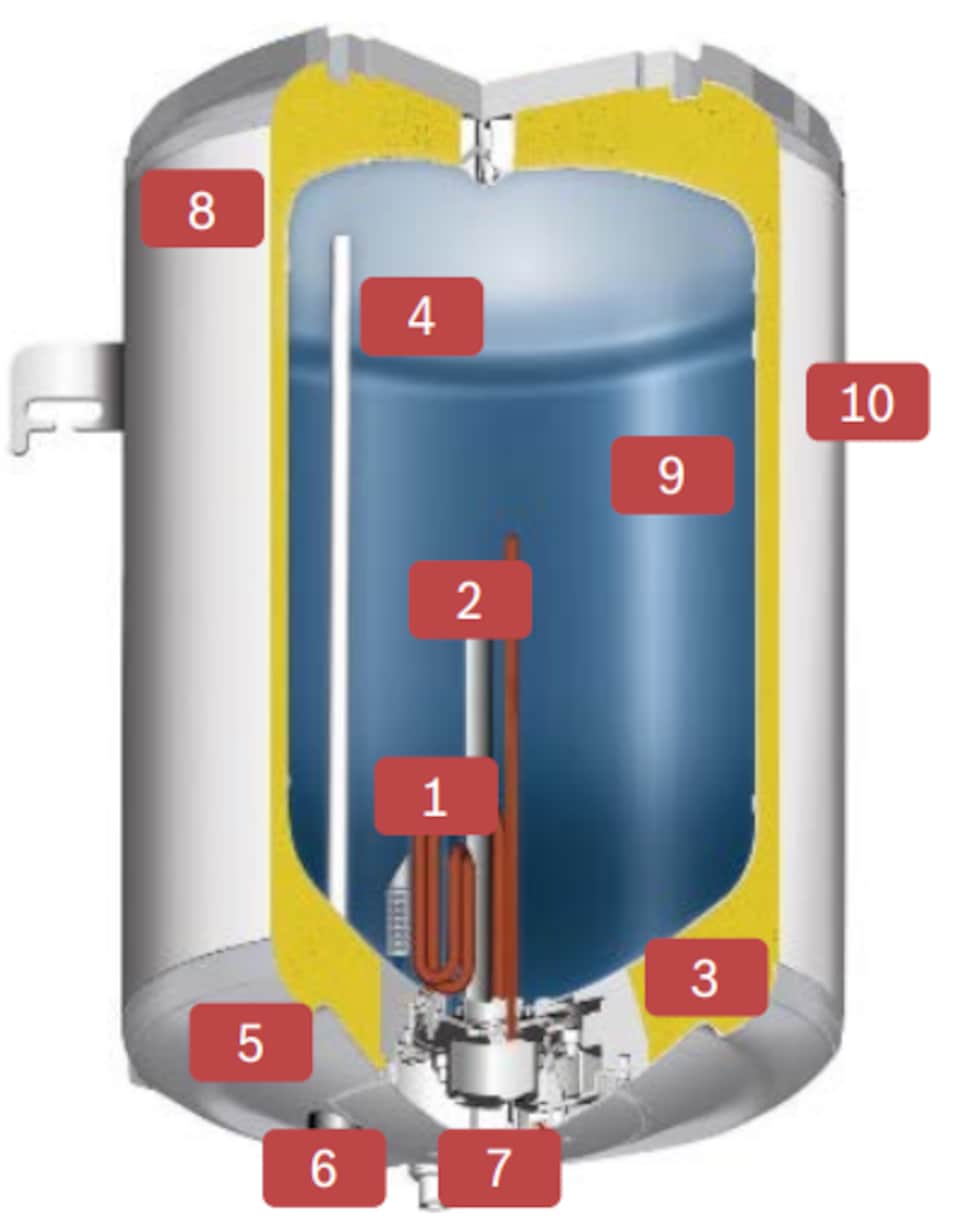 8
4
10
9
2
1
3
5
6
7