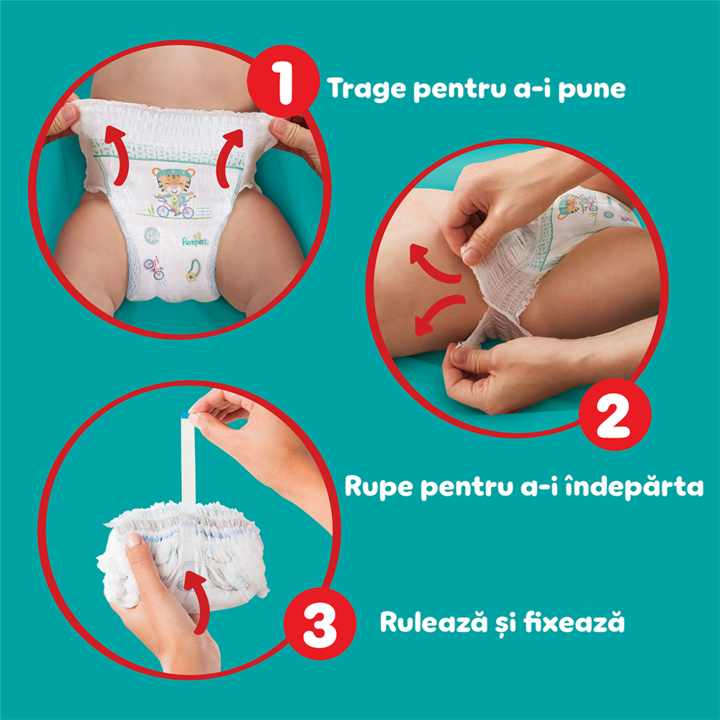 1 Trage pentru a-i pune

Pampers

2

Rupe pentru a-i îndepărta

3 Rulează și fixează