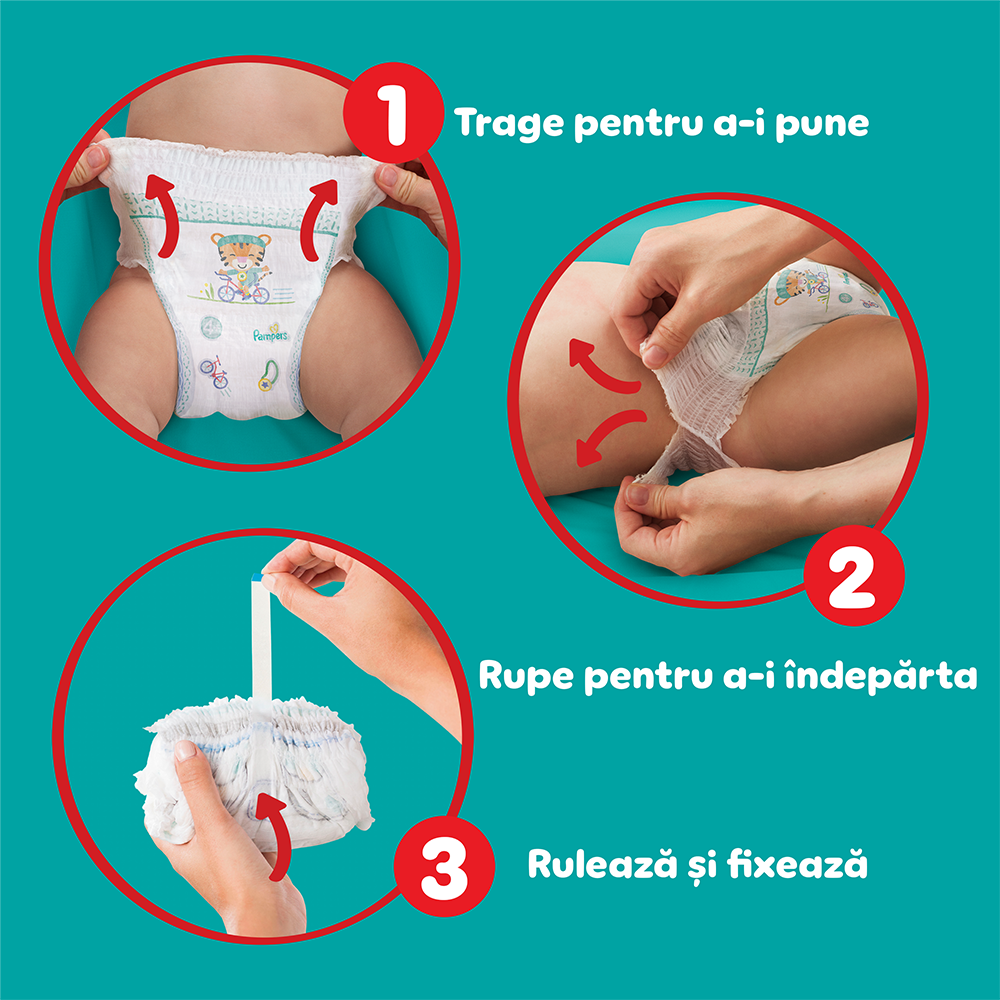 1 Trage pentru a-i pune

Pampers

2

Rupe pentru a-i îndepărta

3 Rulează și fixează