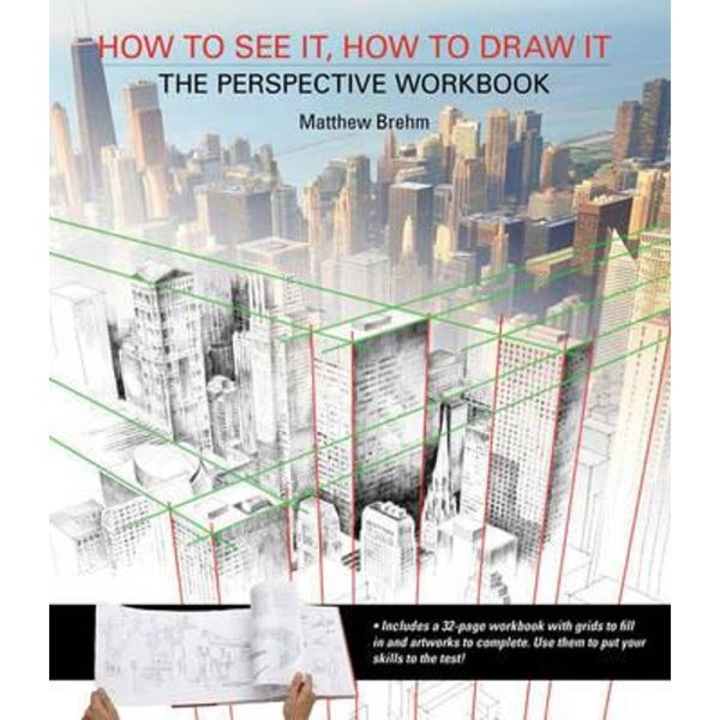 HOW TO SEE IT, HOW TO DRAW IT

THE PERSPECTIVE WORKBOOK

Matthew Brehm

• Includes a 32-page workbook with grids to fill in and artworks to complete. Use them to put your skills to the test!