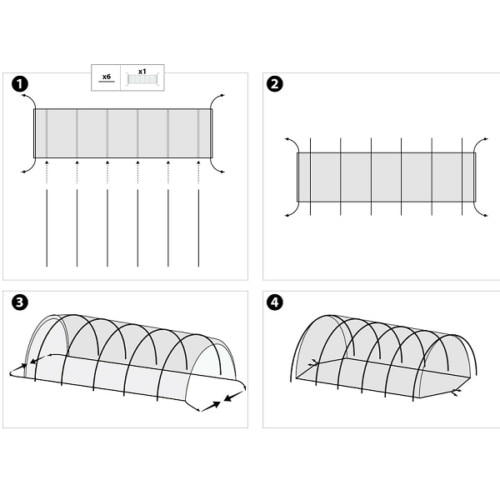 x6
x1
1
2
3
4