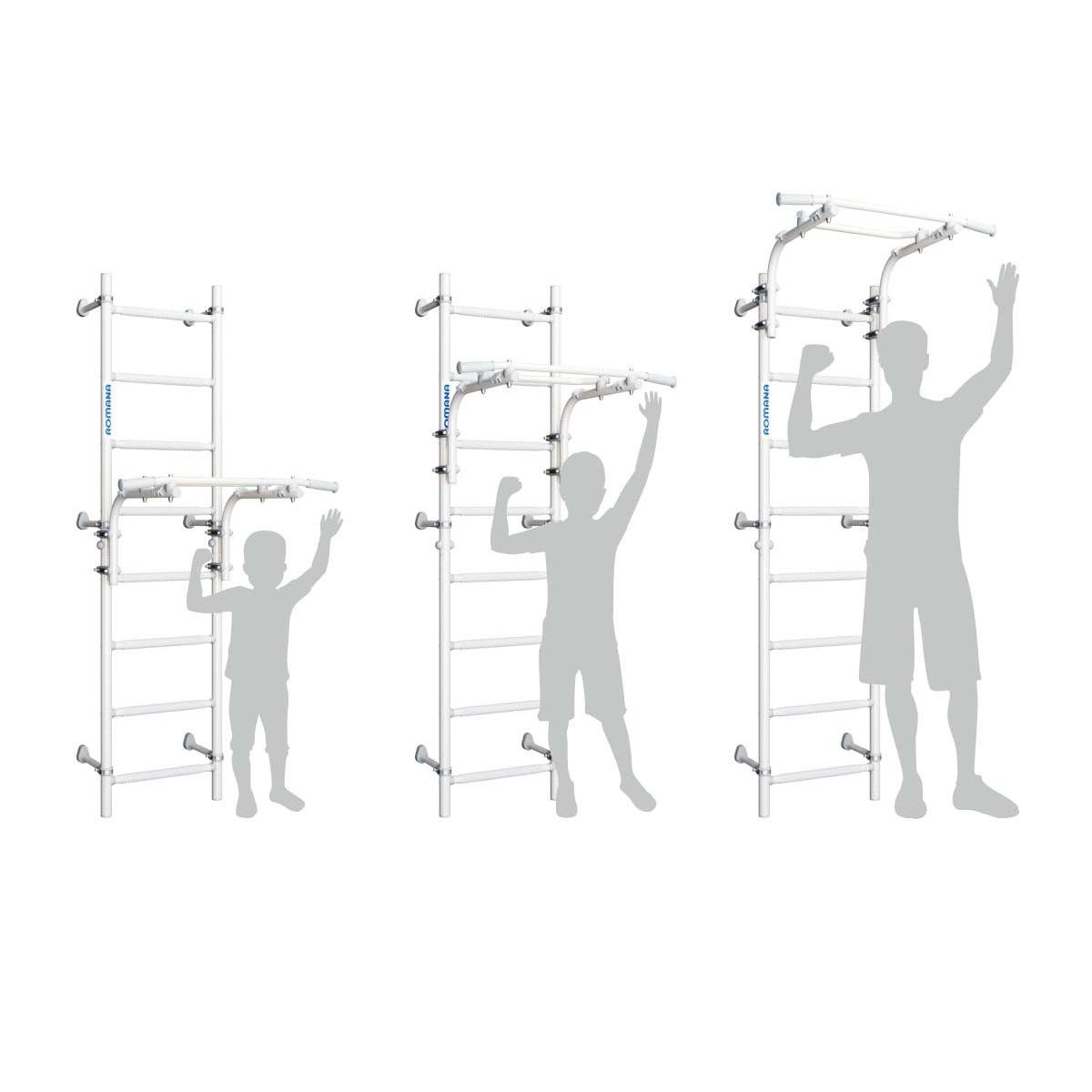 ROMANA

ROMANA

ROMANA