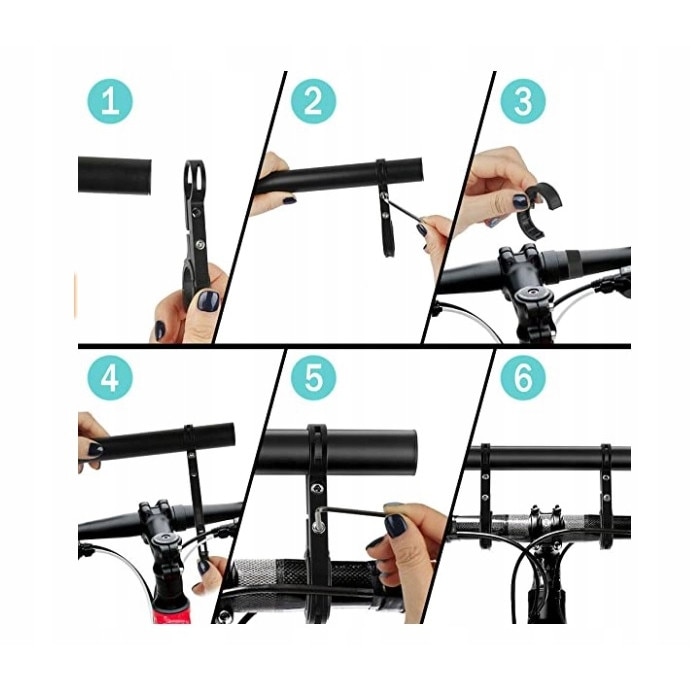 1

2

3

4

5

6