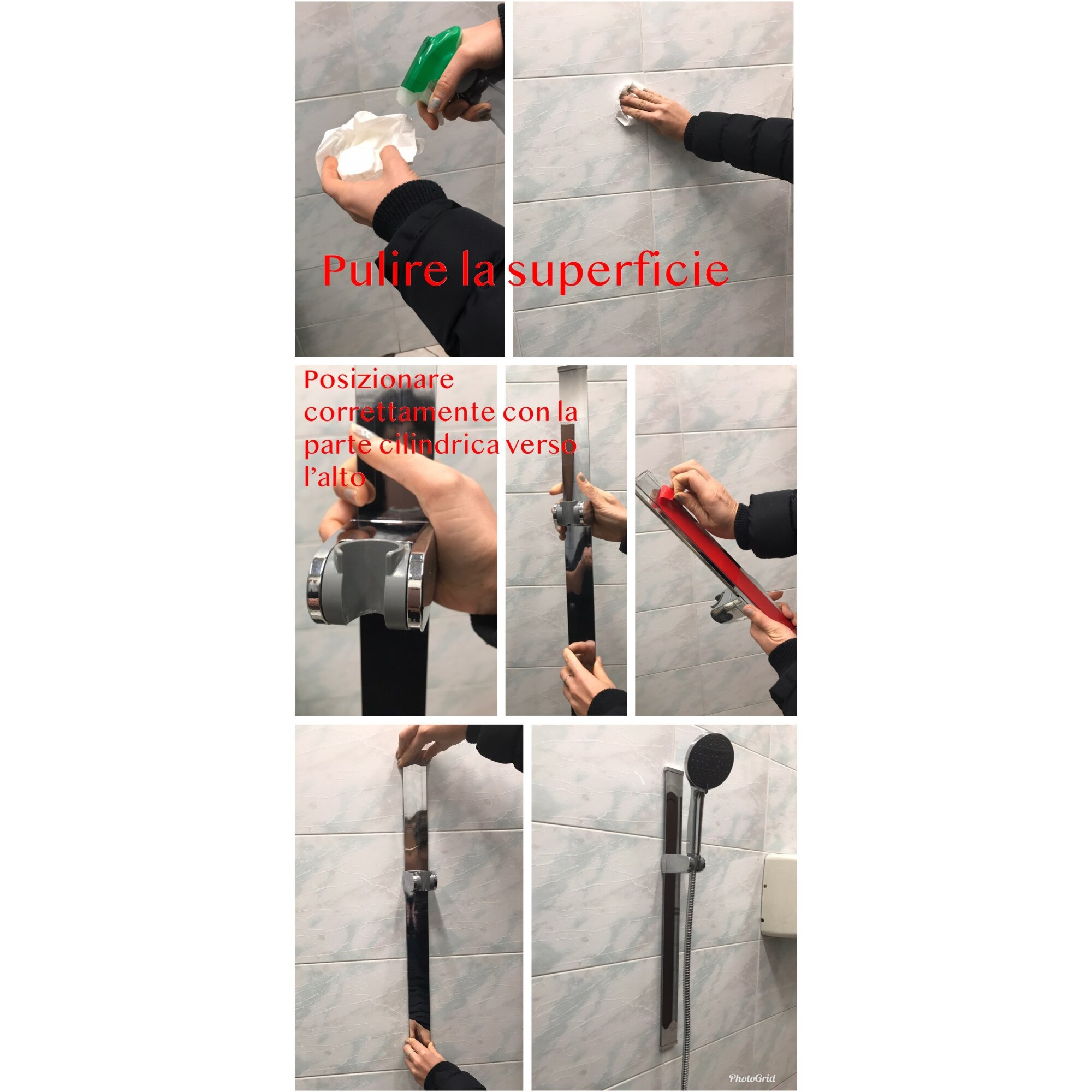 Pulire la superficie

Posizionare correttamente con la parte cilindrica verso l'alto

PhotoGrid