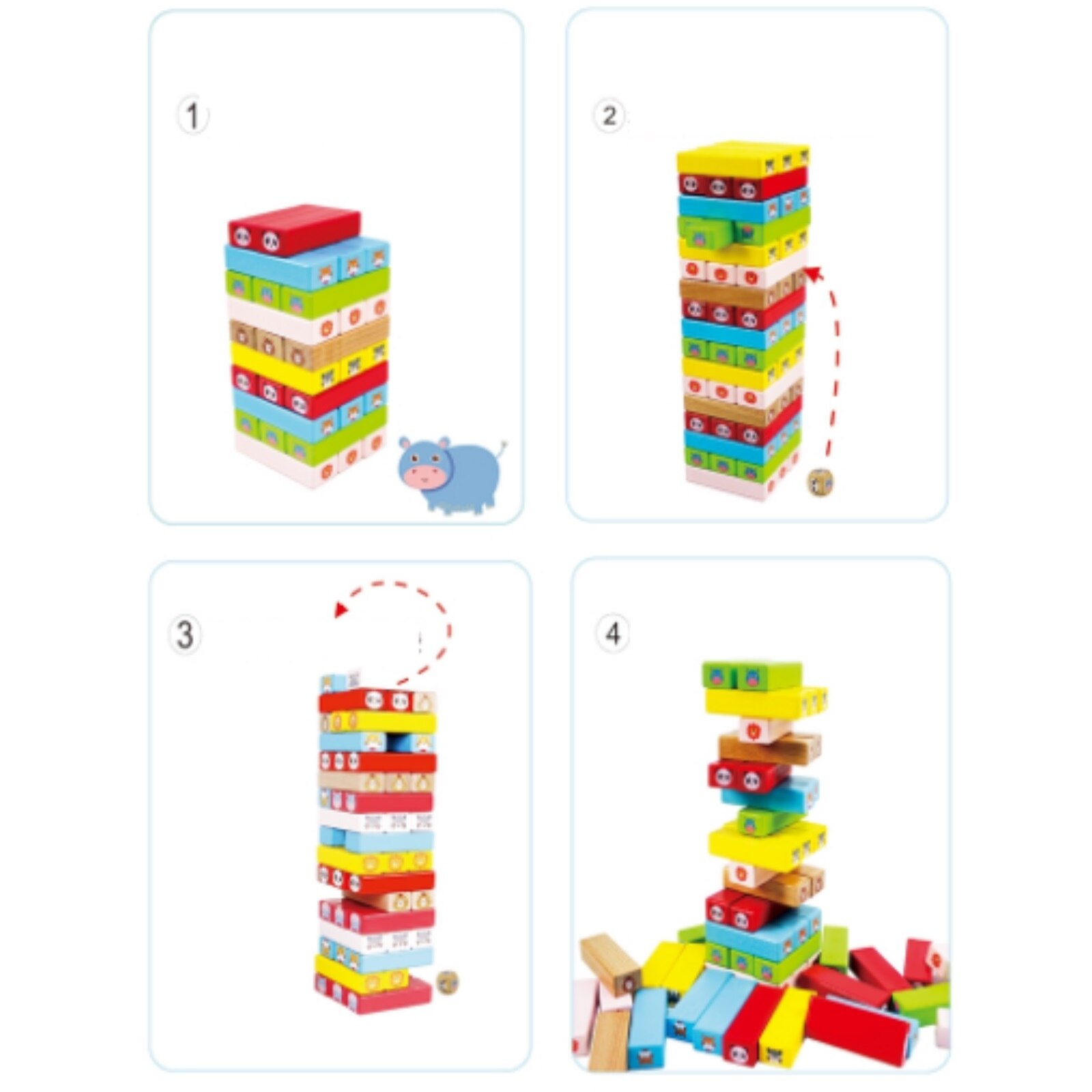 1

2

3

4